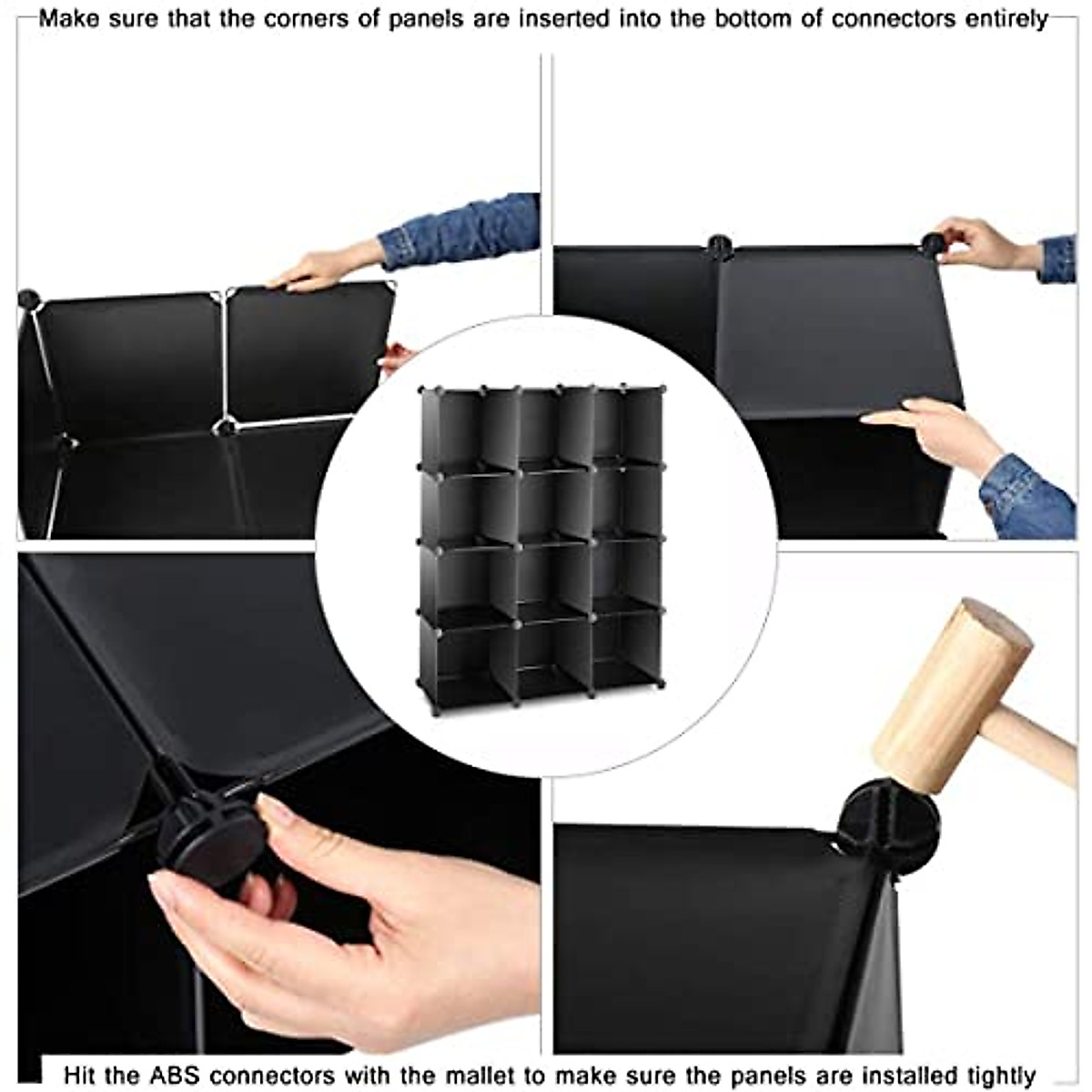 Make sure that the corners of panels are inserted into the bottom of connectors entirely

Hit the ABS connectors with the mallet to make sure the panels are installed tightly