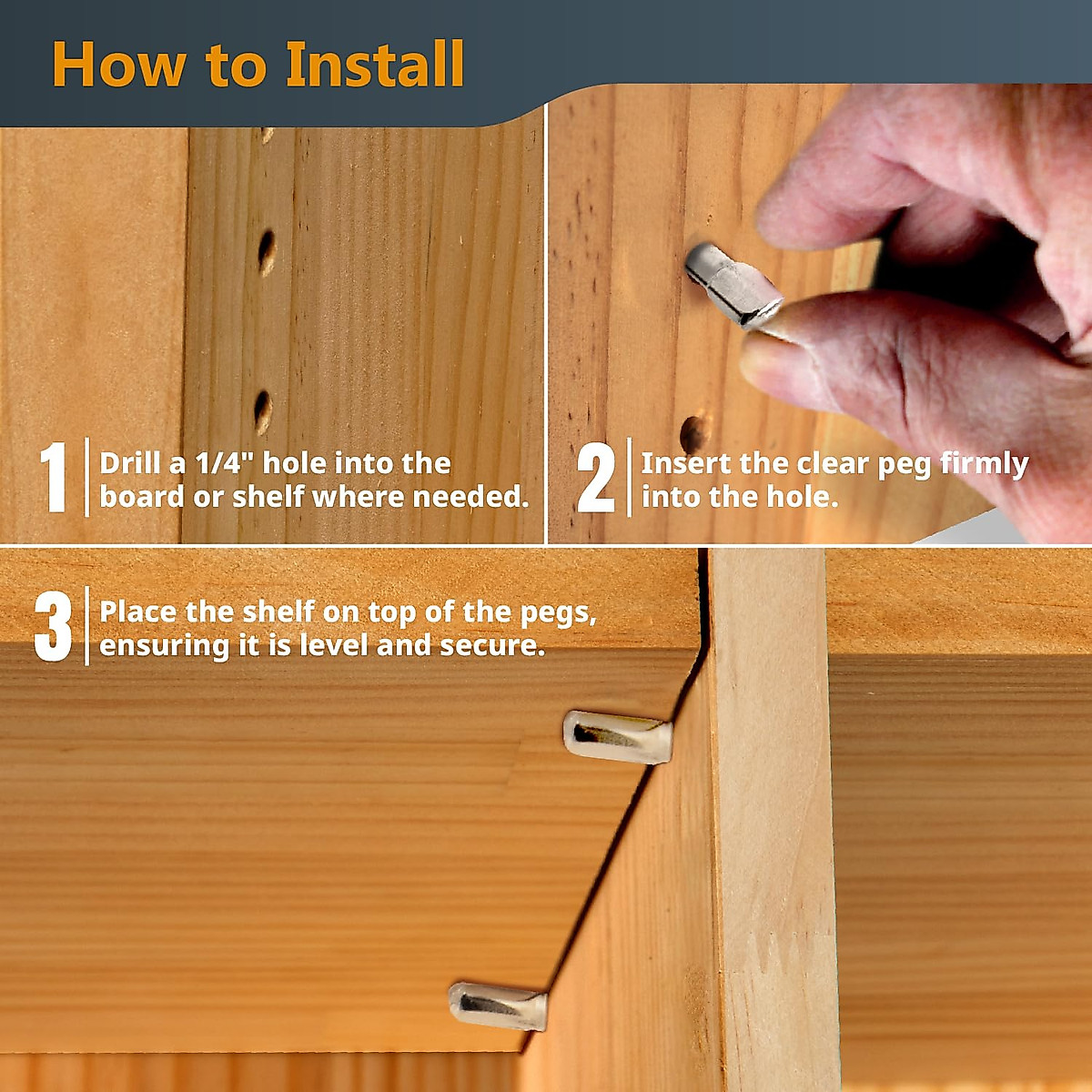 How to Install

1 Drill a 1/4" hole into the board or shelf where needed.

2 Insert the clear peg firmly into the hole.

3 Place the shelf on top of the pegs, ensuring it is level and secure.