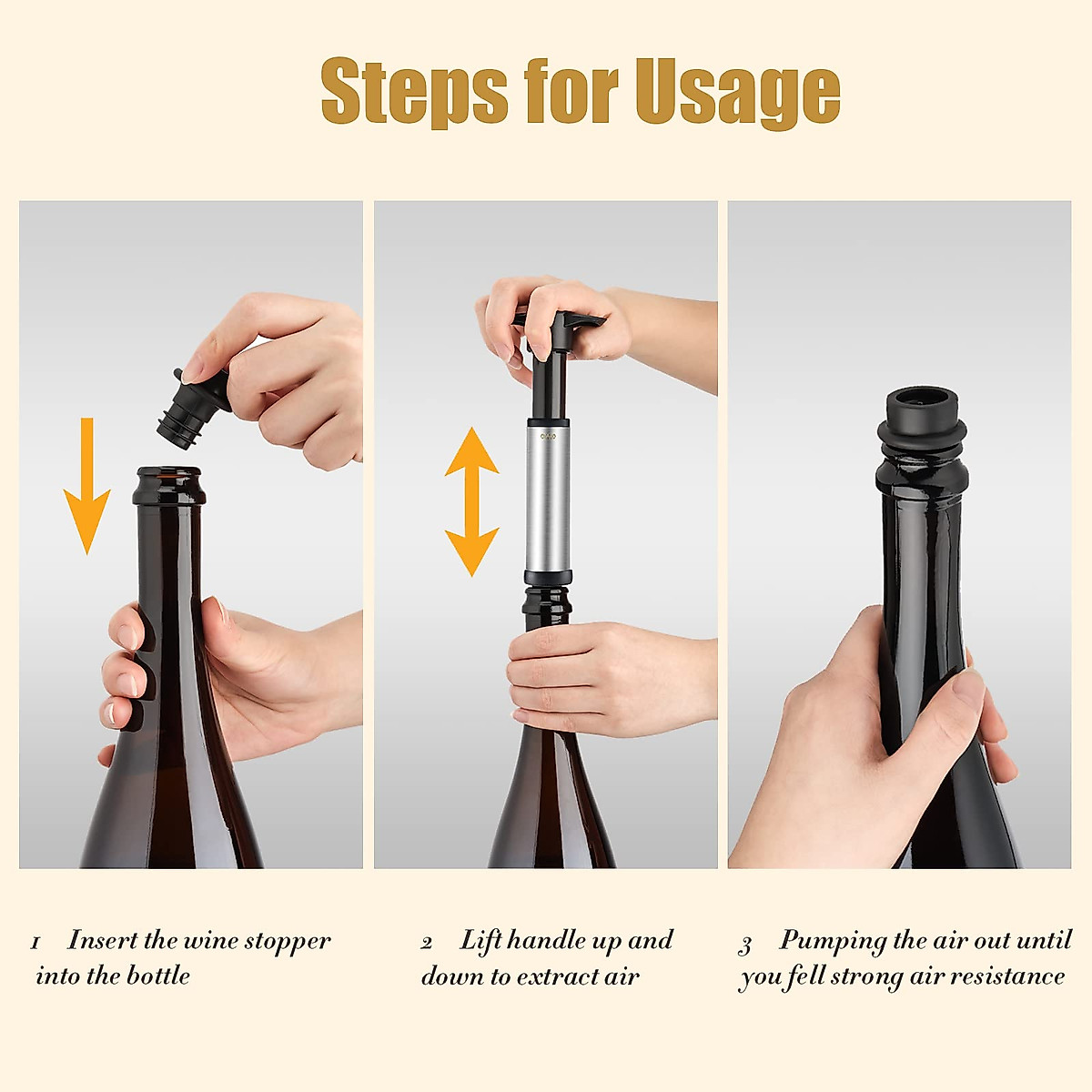 Steps for Usage

1 Insert the wine stopper into the bottle

2 Lift handle up and down to extract air

3 Pumping the air out until you fell strong air resistance