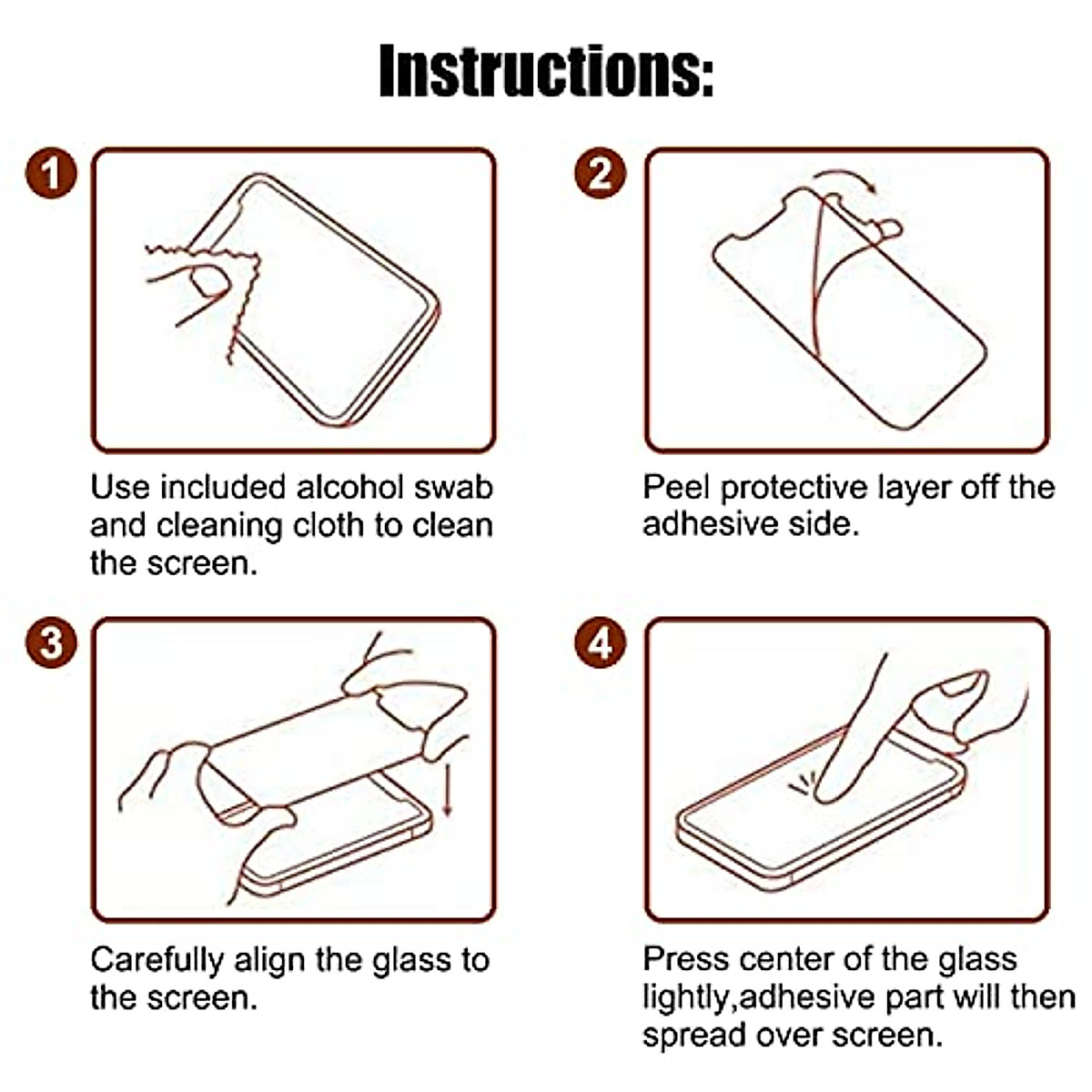 Instructions:

1

Use included alcohol swab and cleaning cloth to clean the screen.

2

Peel protective layer off the adhesive side.

3

Carefully align the glass to the screen.

4

Press center of the glass lightly,adhesive part will then spread over screen.