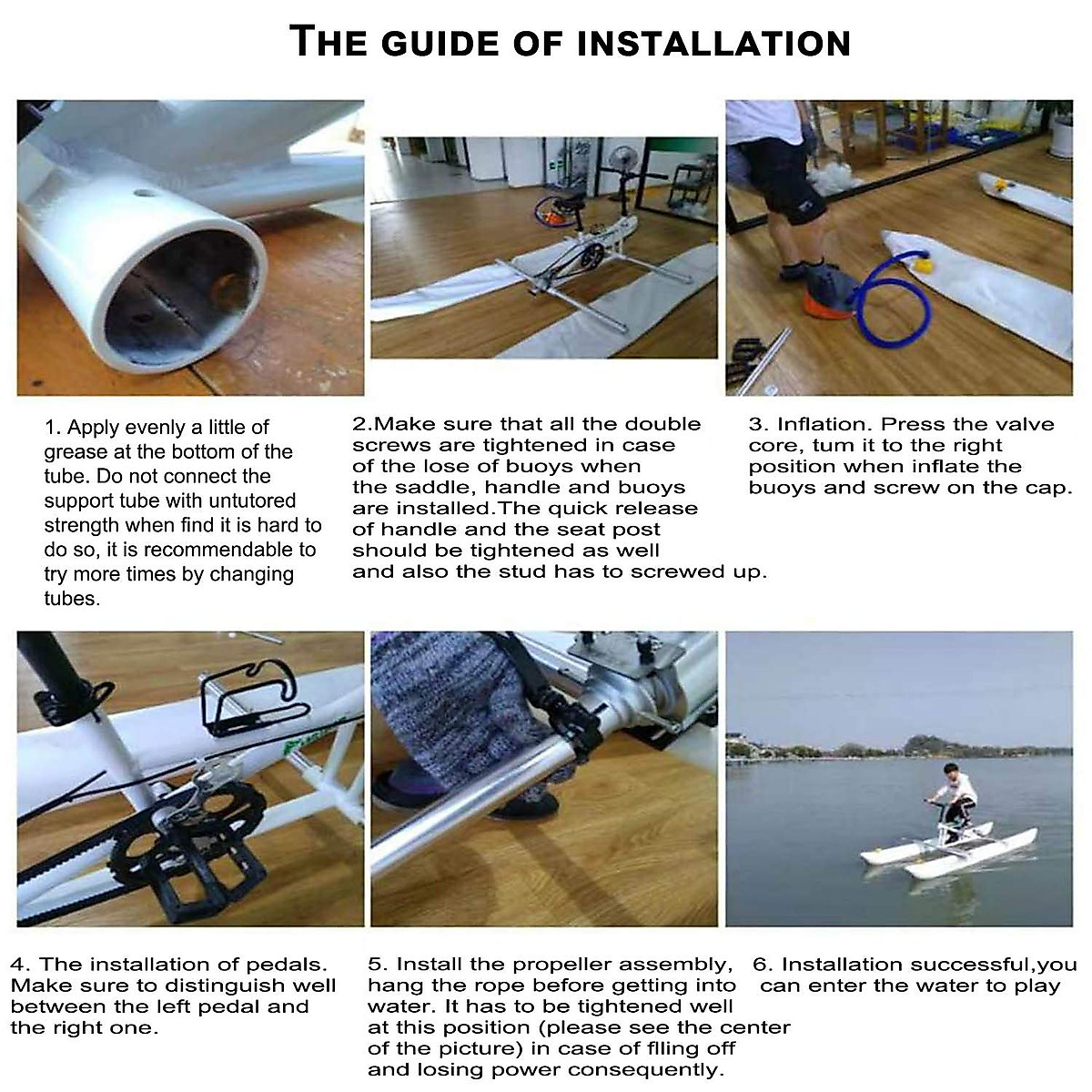 THE GUIDE OF INSTALLATION

1. Apply evenly a little of grease at the bottom of the tube. Do not connect the support tube with untutored strength when find it is hard to do so, it is recommendable to try more times by changing tubes.

2.Make sure that all the double screws are tightened in case of the lose of buoys when the saddle, handle and buoys are installed.The quick release of handle and the seat post should be tightened as well and also the stud has to screwed up.

3. Inflation. Press the valve core, tum it to the right position when inflate the buoys and screw on the cap.

4. The installation of pedals. Make sure to distinguish well between the left pedal and the right one.

5. Install the propeller assembly, hang the rope before getting into water. It has to be tightened well at this position (please see the center of the picture) in case of flling off and losing power consequently.

6. Installation successful,you can enter the water to play