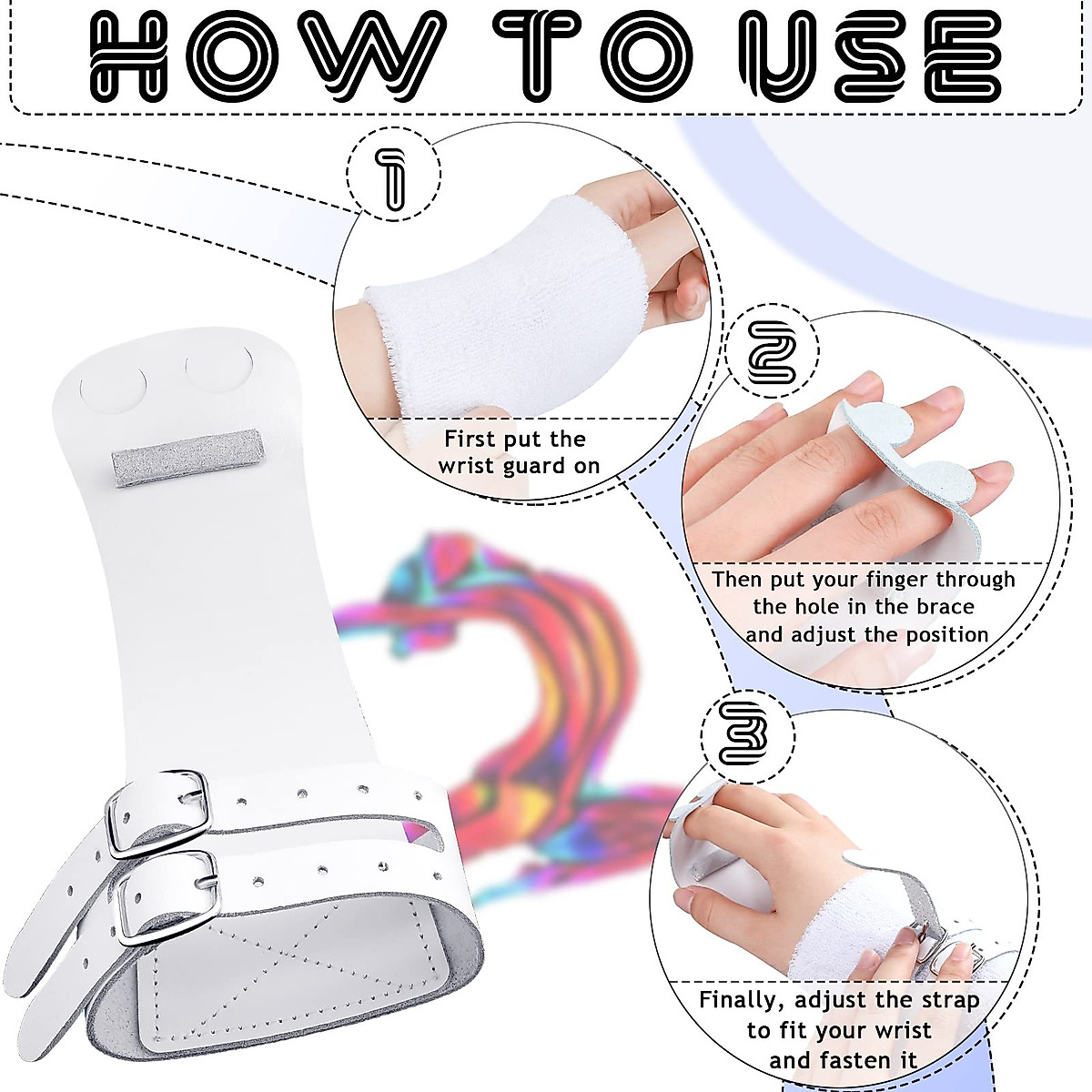 HOW TO USE

1

First put the wrist guard on

2

Then put your finger through the hole in the brace and adjust the position

3

Finally, adjust the strap to fit your wrist and fasten it