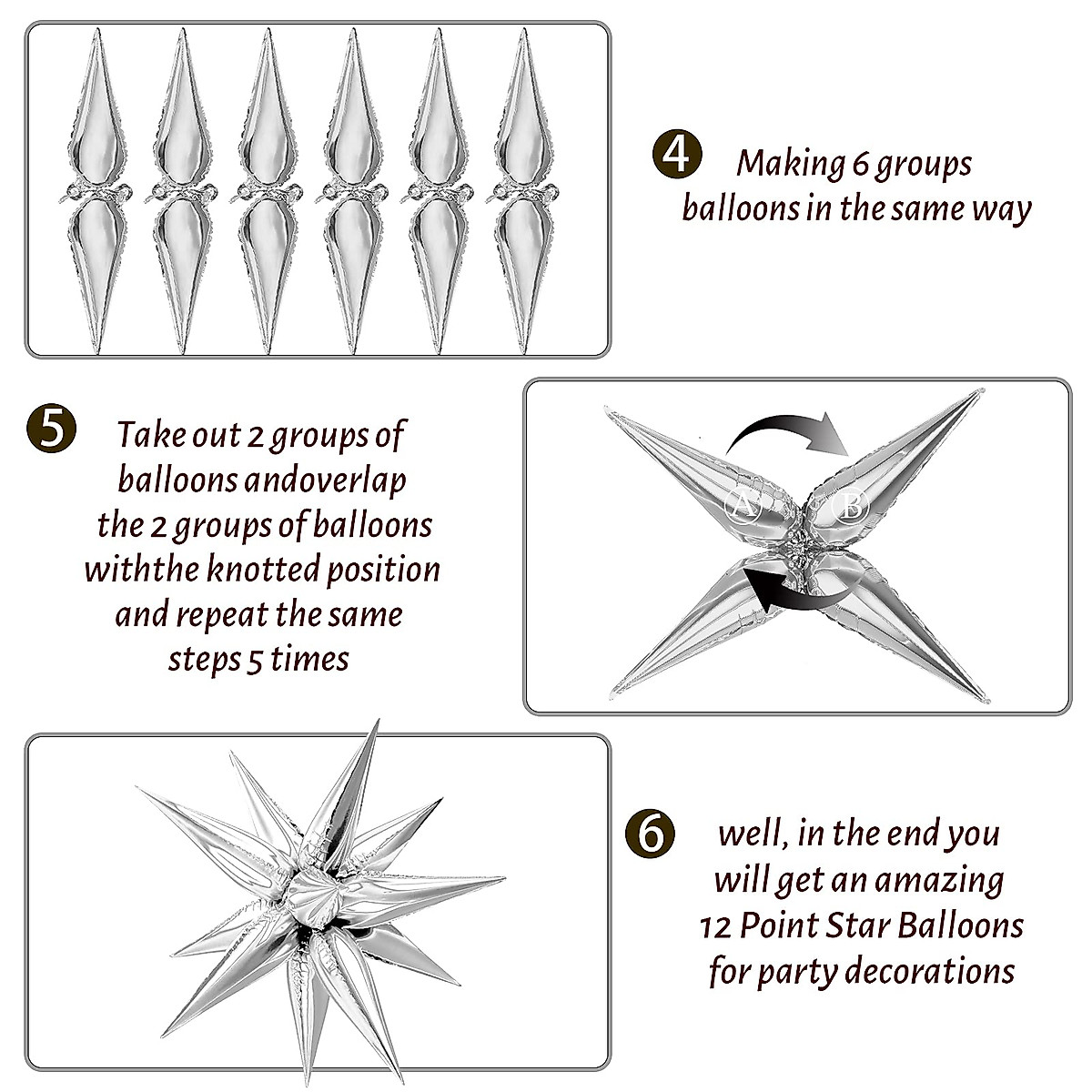 4 Making 6 groups balloons in the same way

5 Take out 2 groups of balloons andoverlap the 2 groups of balloons withthe knotted position and repeat the same steps 5 times

A

B

6 well, in the end you will get an amazing 12 Point Star Balloons for party decorations