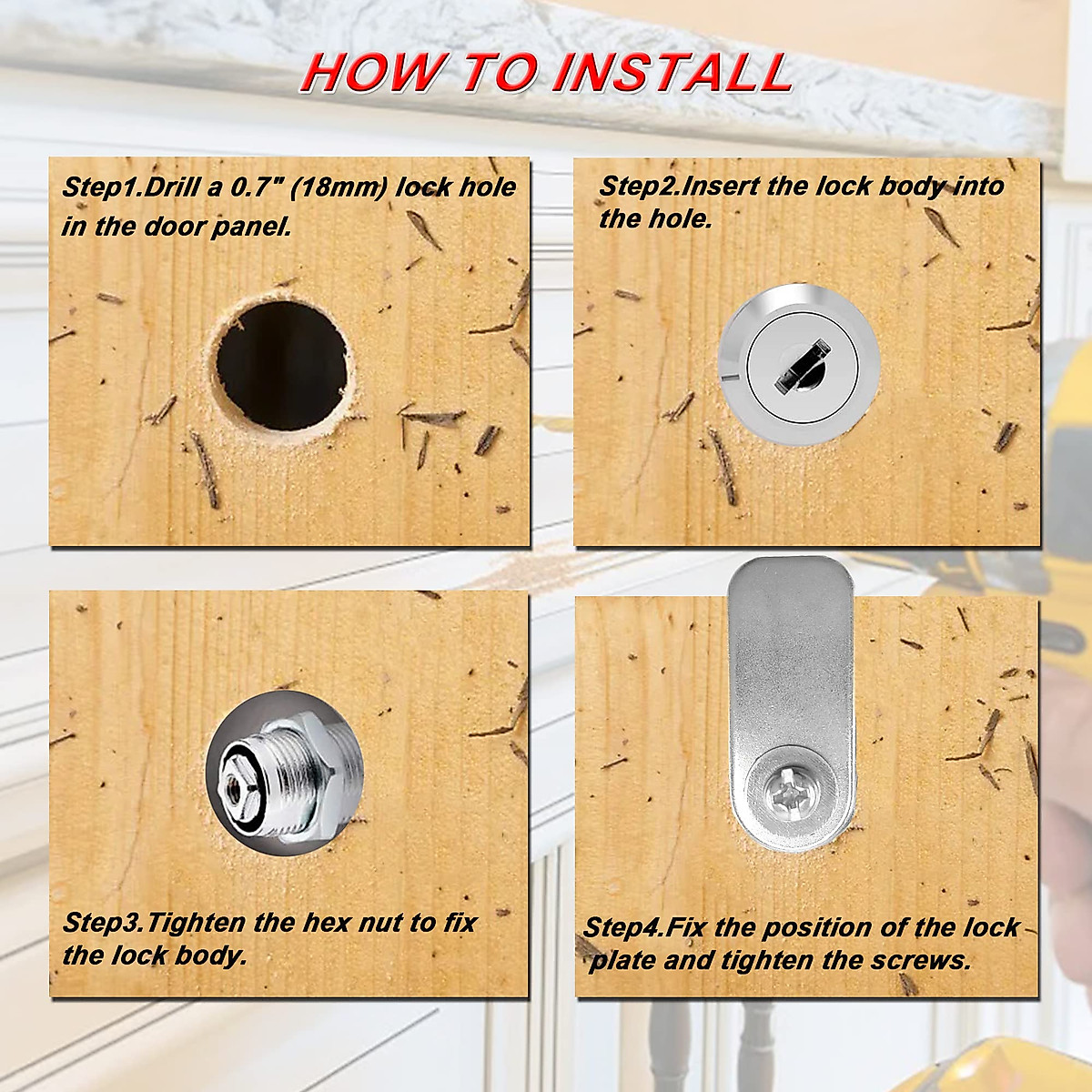 HOW TO INSTALL

Step1.Drill a 0.7" (18mm) lock hole in the door panel.

Step2.Insert the lock body into the hole.

Step3.Tighten the hex nut to fix the lock body.

Step4.Fix the position of the lock plate and tighten the screws.