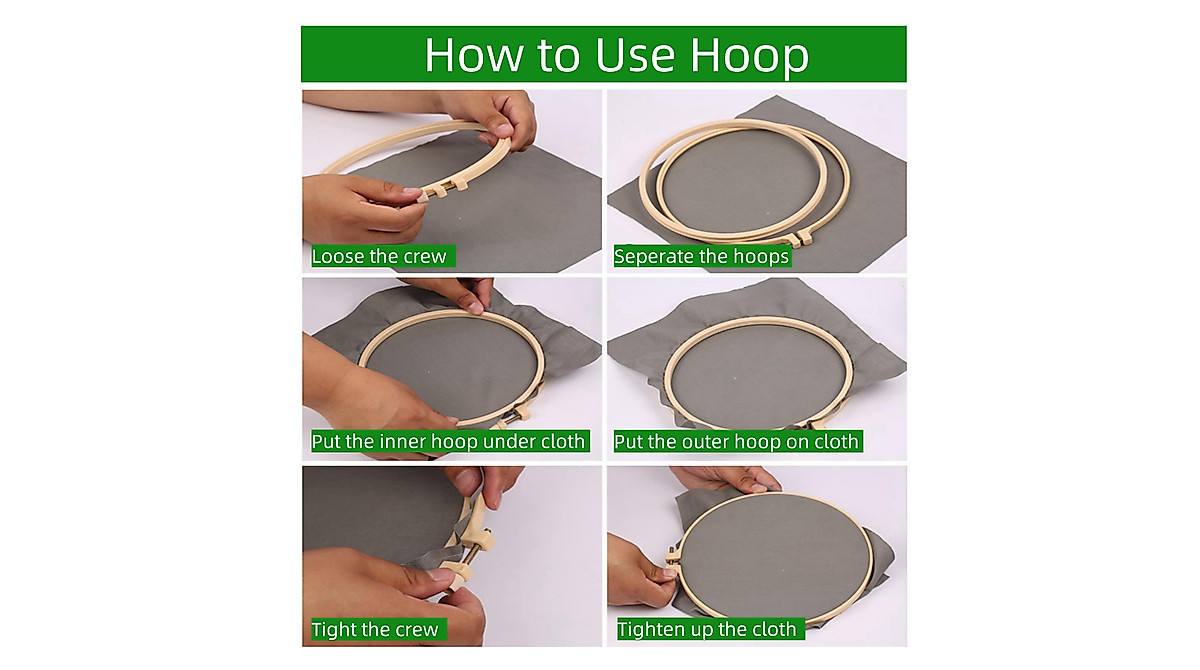 How to Use Hoop

Loose the crew

Seperate the hoops

Put the inner hoop under cloth

Put the outer hoop on cloth

Tight the crew

Tighten up the cloth