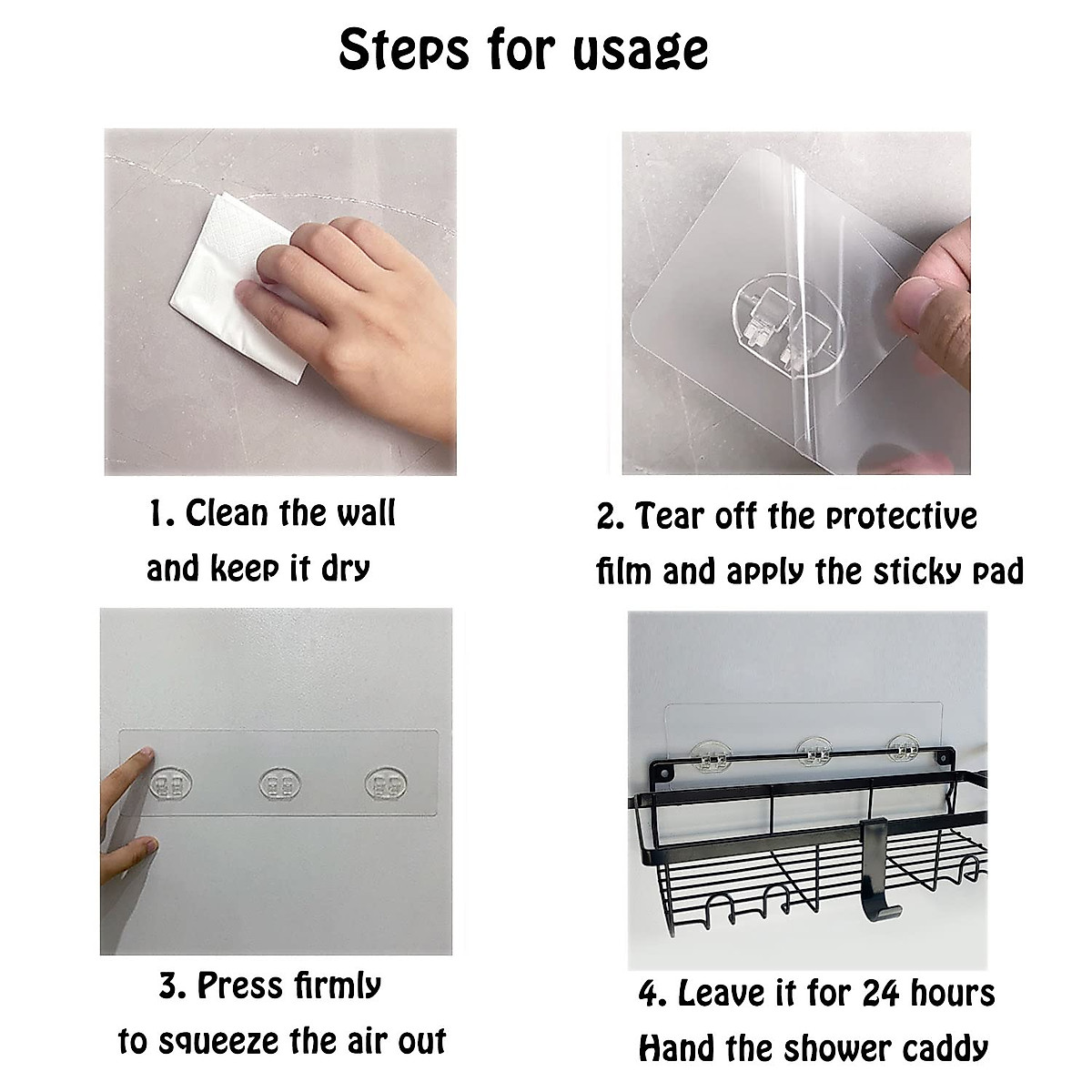 Steps for usage

1. Clean the wall and keep it dry

2. Tear off the protective film and apply the sticky pad

3. Press firmly to squeeze the air out

4. Leave it for 24 hours Hand the shower caddy