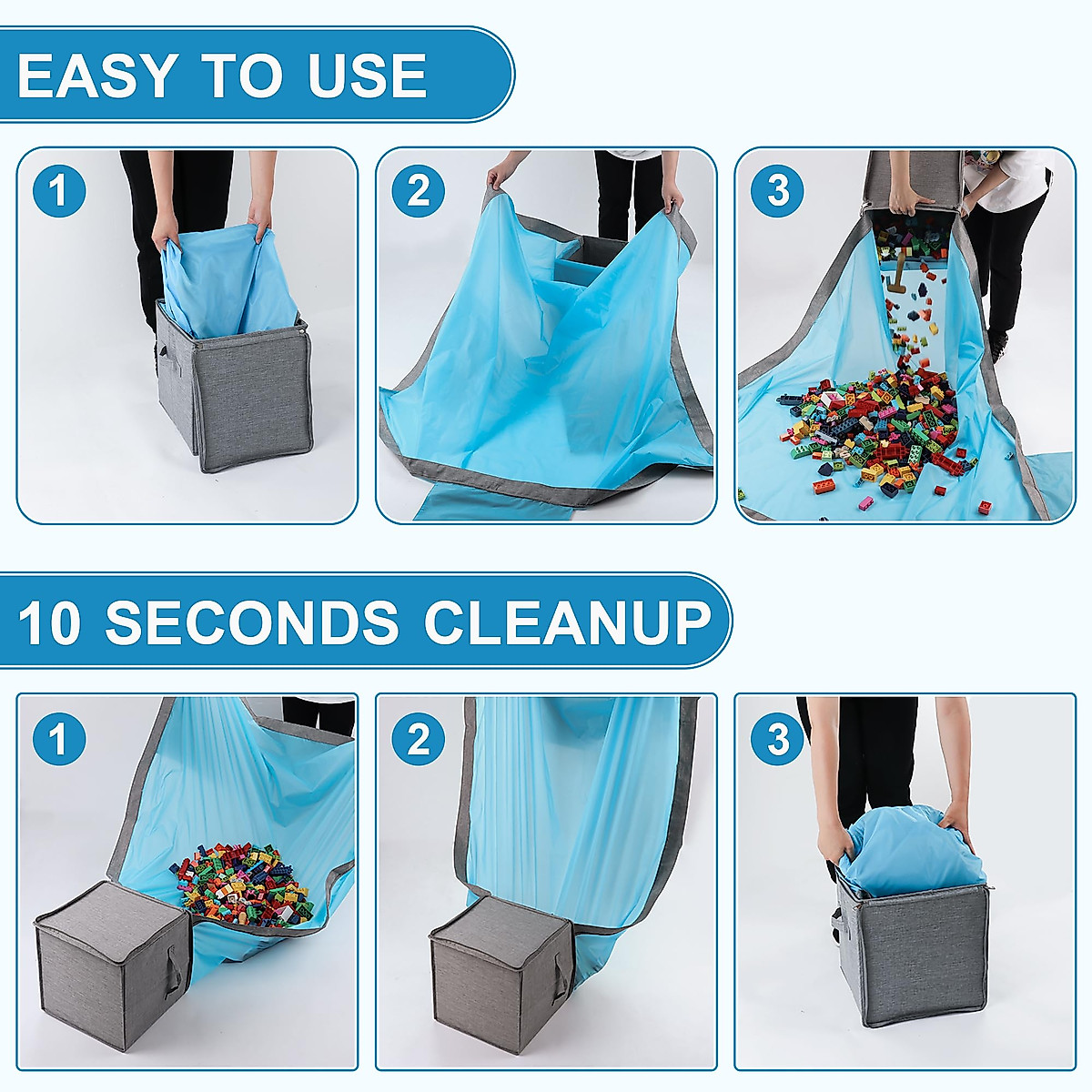 EASY TO USE

1

2

3

10 SECONDS CLEANUP

1

2

3