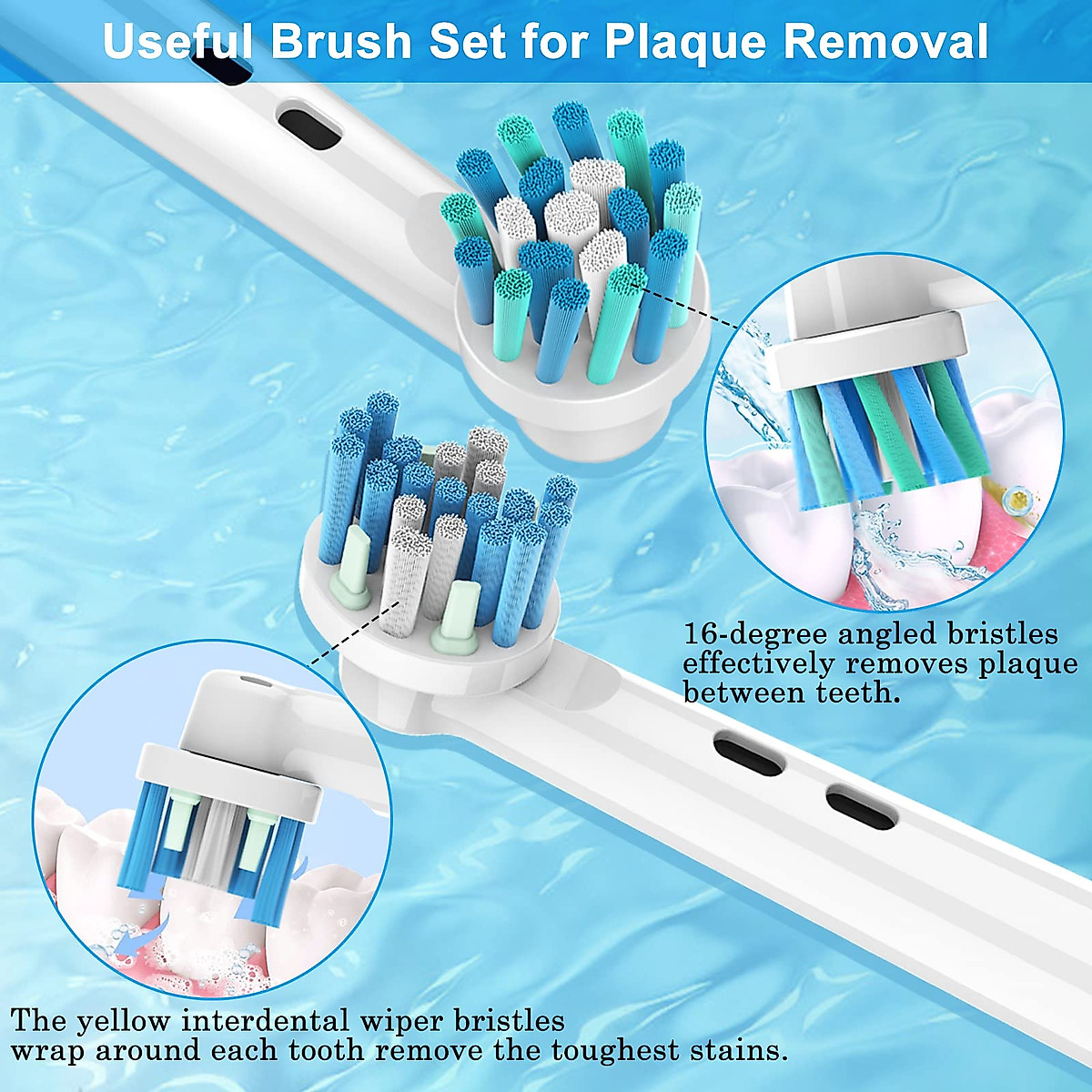 Useful Brush Set for Plaque Removal

16-degree angled bristles effectively removes plaque between teeth.

The yellow interdental wiper bristles wrap around each tooth remove the toughest stains.