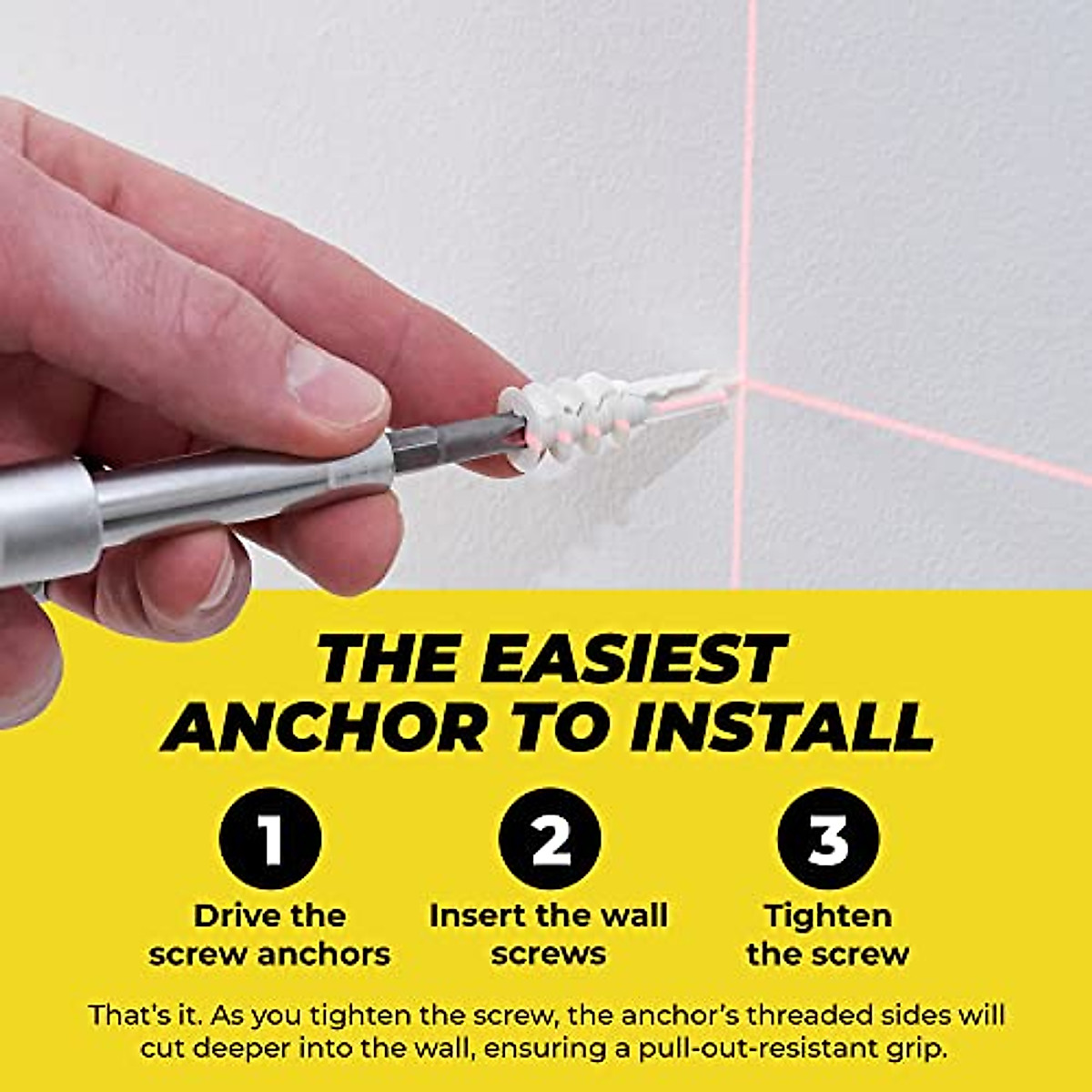 THE EASIEST ANCHOR TO INSTALL

1
Drive the screw anchors

2
Insert the wall screws

3
Tighten the screw

That's it. As you tighten the screw, the anchor's threaded sides will cut deeper into the wall, ensuring a pull-out-resistant grip.