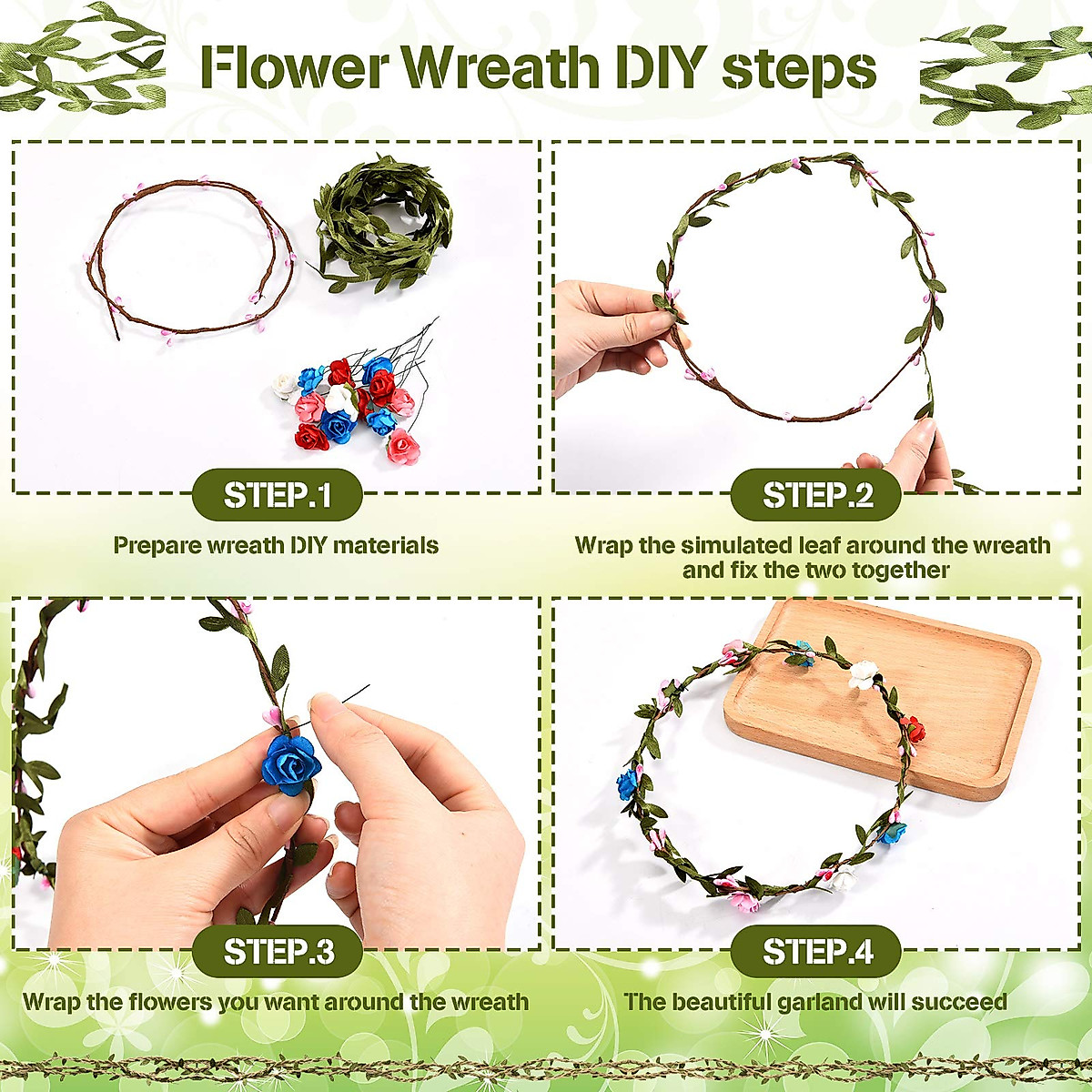 Flower Wreath DIY steps

STEP.1
Prepare wreath DIY materials

STEP.2
Wrap the simulated leaf around the wreath and fix the two together

STEP.3
Wrap the flowers you want around the wreath

STEP.4
The beautiful garland will succeed