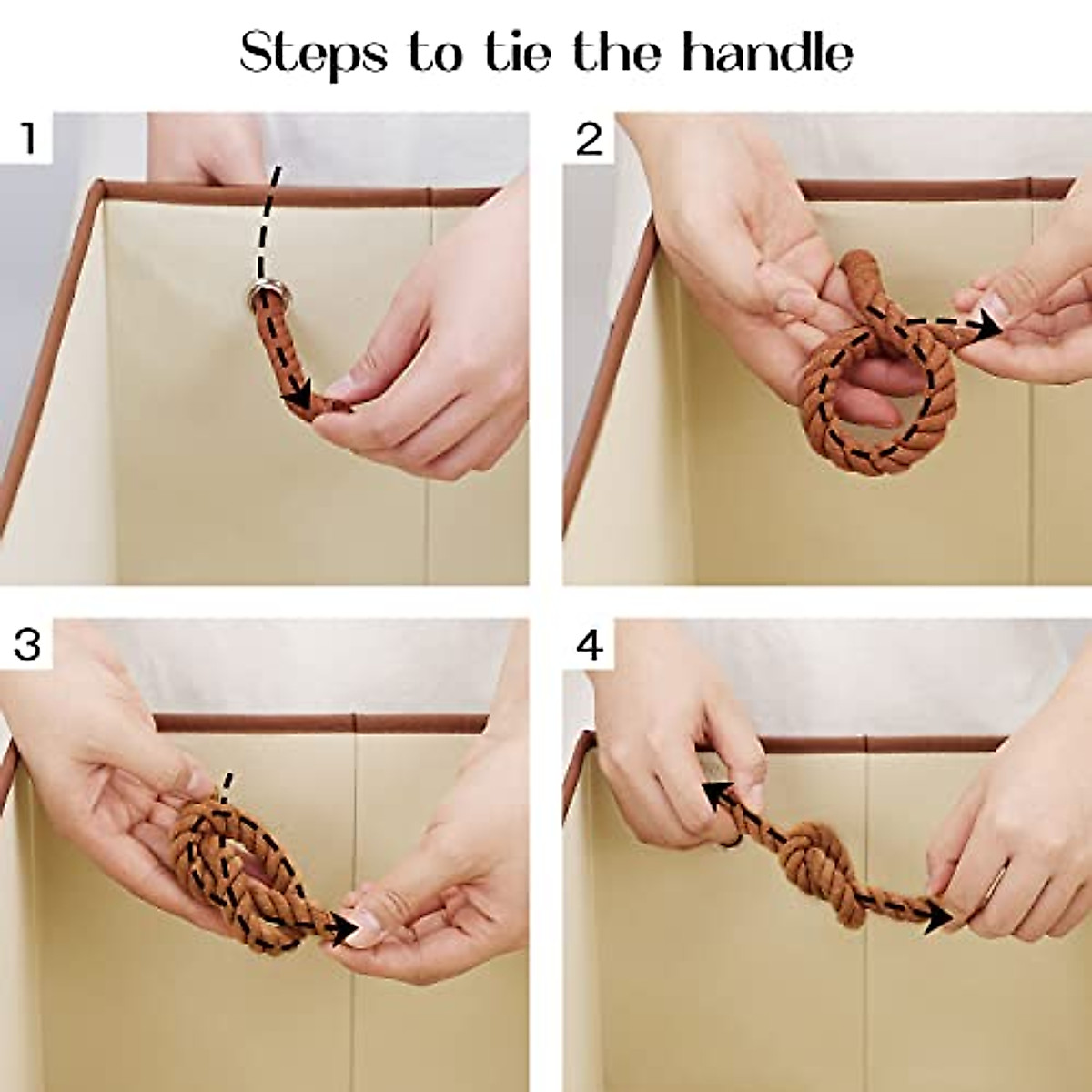 Steps to tie the handle

1

2

3

4