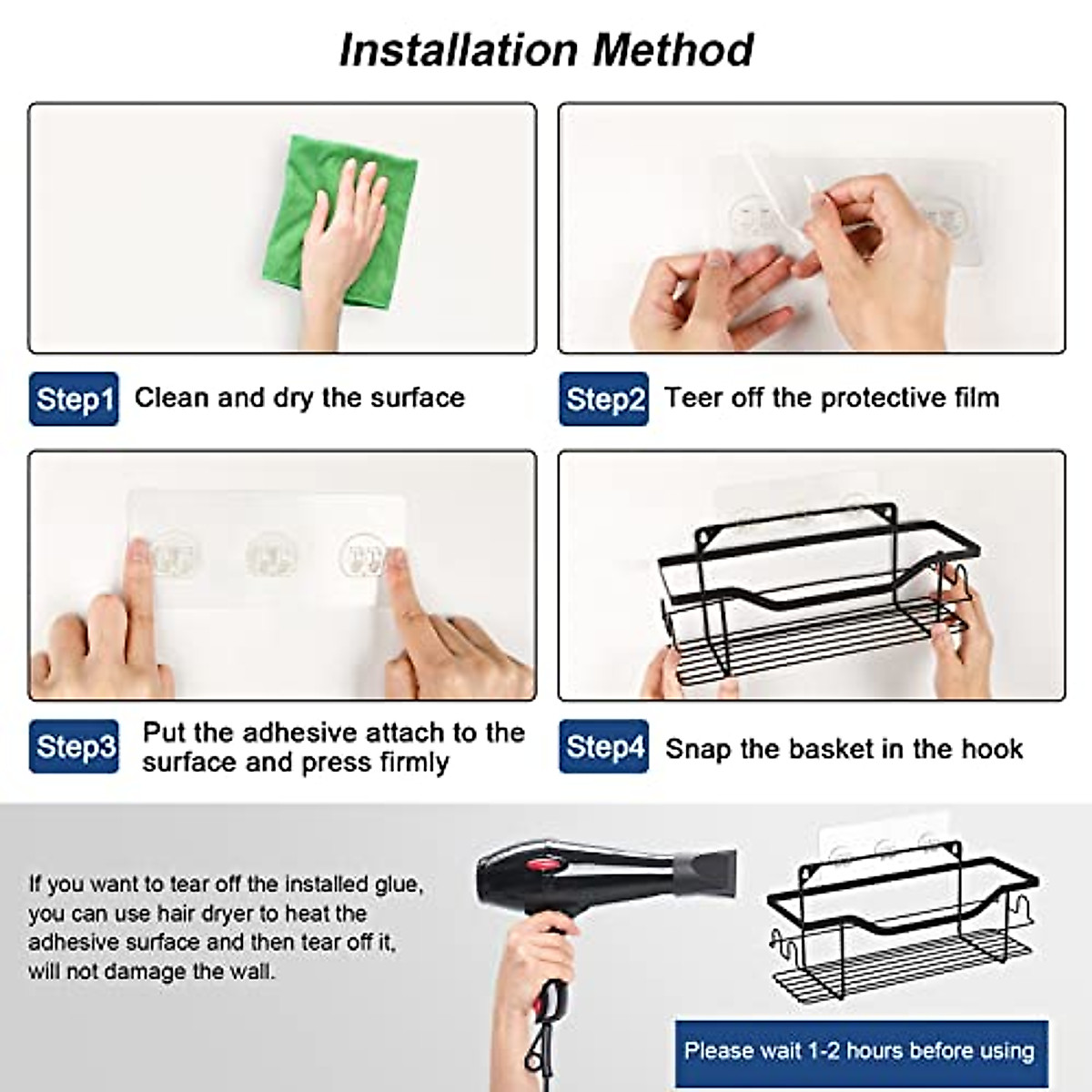 Installation Method

Step1 Clean and dry the surface

Step2 Teer off the protective film

Step3 Put the adhesive attach to the surface and press firmly

Step4 Snap the basket in the hook

If you want to tear off the installed glue, you can use hair dryer to heat the adhesive surface and then tear off it, will not damage the wall.

Please wait 1-2 hours before using