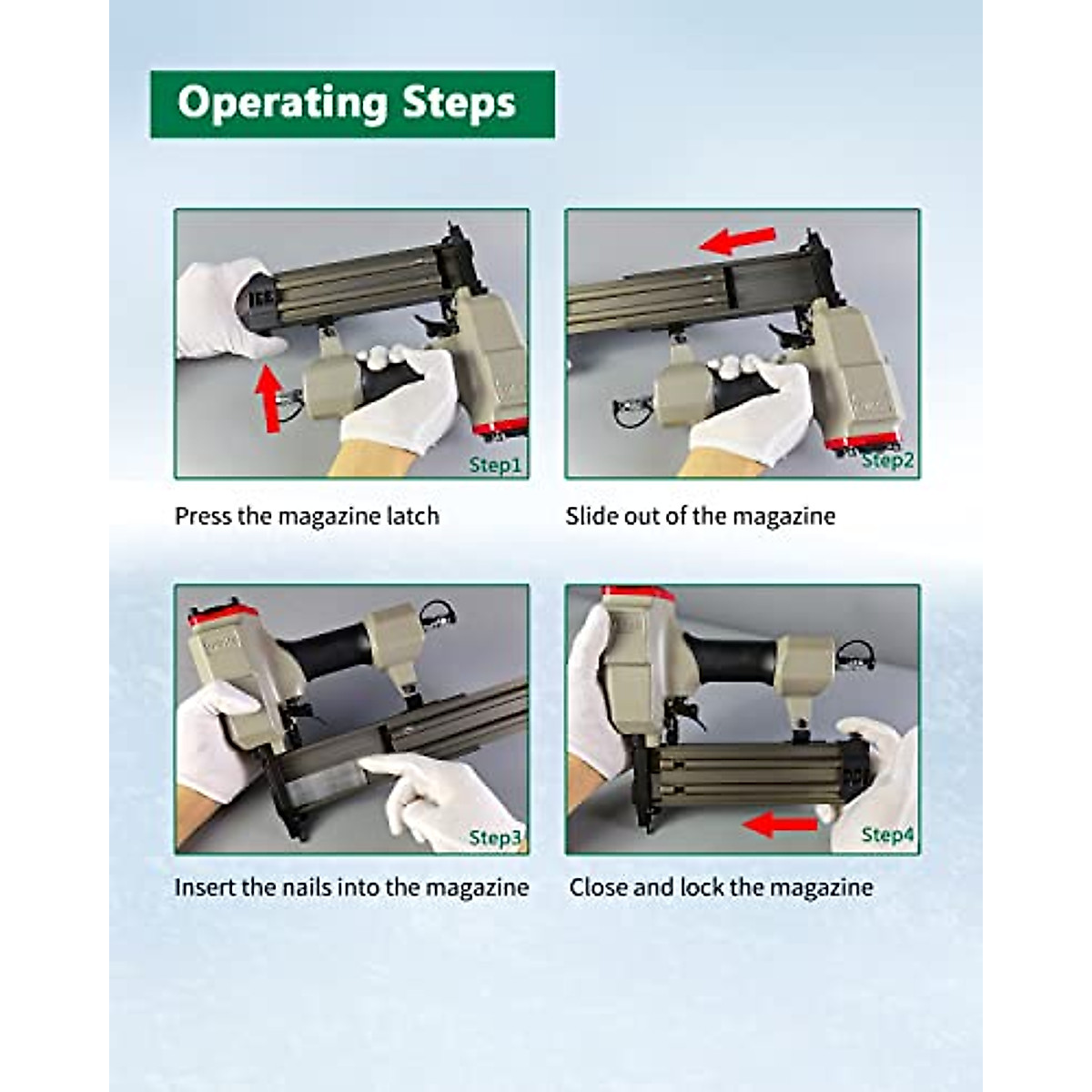 Operating Steps

Step1

Press the magazine latch

Step2

Slide out of the magazine

Step3

Insert the nails into the magazine

Step4

Close and lock the magazine