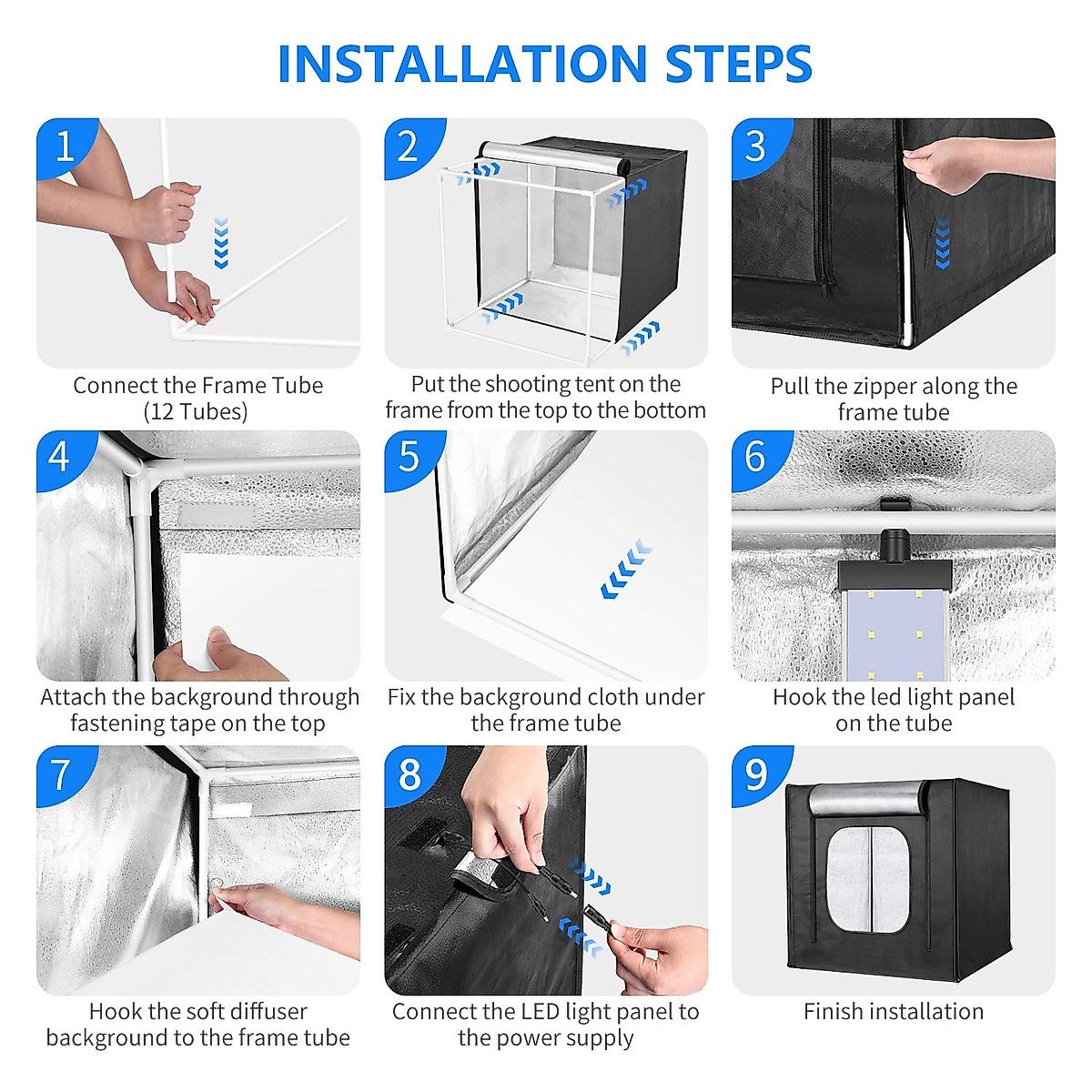 INSTALLATION STEPS

1

Connect the Frame Tube (12 Tubes)

2

Put the shooting tent on the frame from the top to the bottom

3

Pull the zipper along the frame tube

4

Attach the background through fastening tape on the top

5

Fix the background cloth under the frame tube

6

Hook the led light panel on the tube

7

Hook the soft diffuser background to the frame tube

8

Connect the LED light panel to the power supply

9

Finish installation