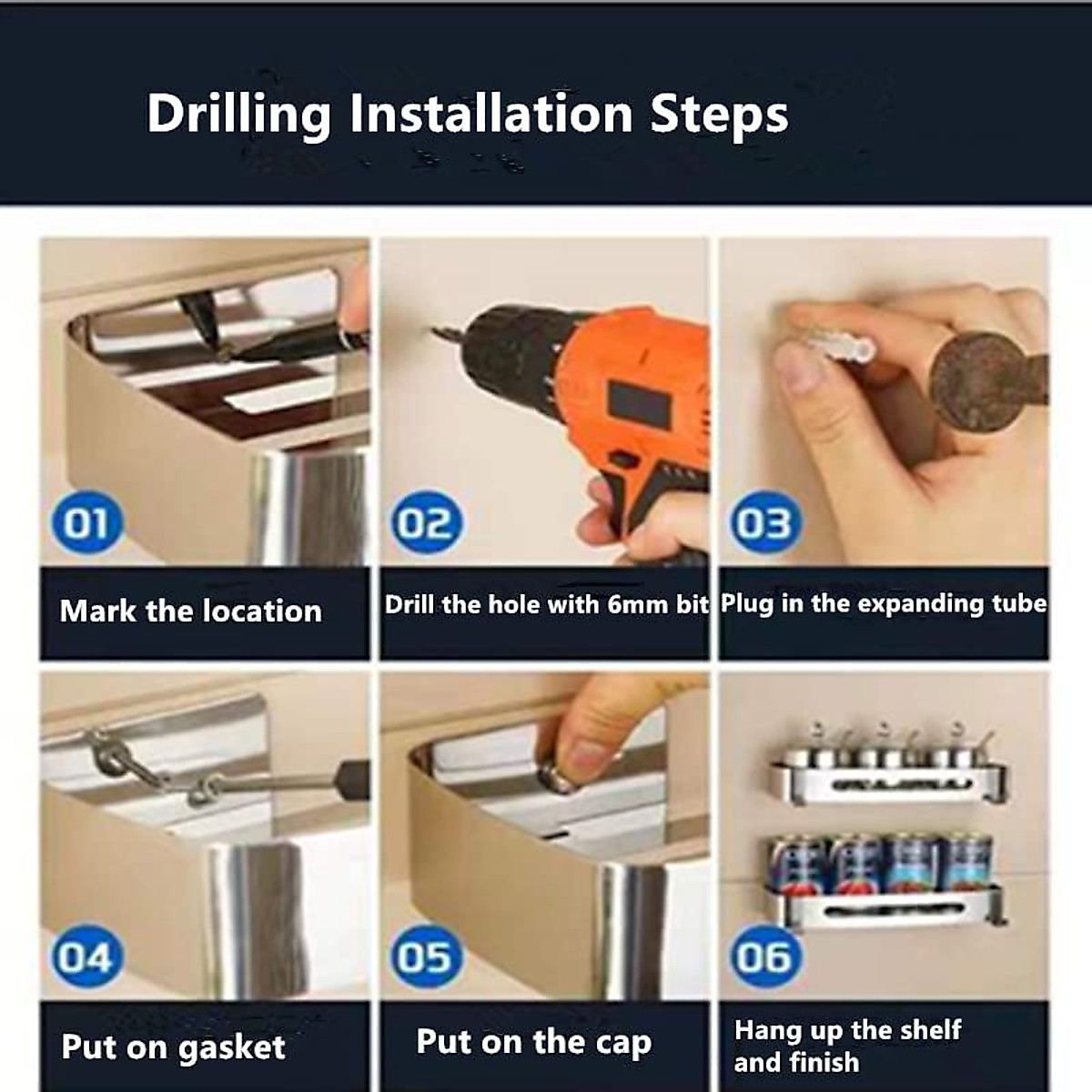 Drilling Installation Steps

01

Mark the location

02

Drill the hole with 6mm bit

03

Plug in the expanding tube

04

Put on gasket

05

Put on the cap

06

Hang up the shelf and finish