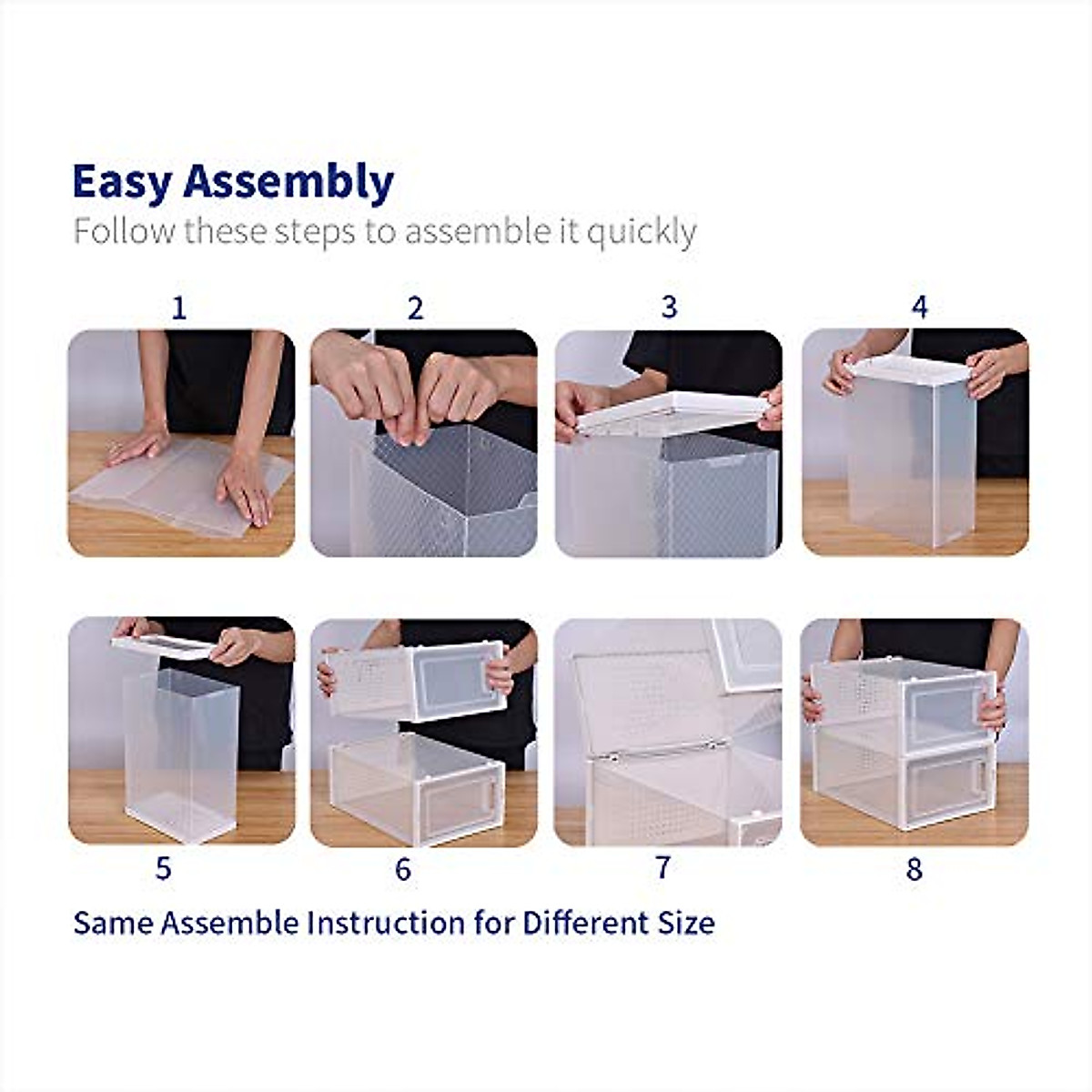 Easy Assembly
Follow these steps to assemble it quickly

1
2
3
4

5
6
7
8

Same Assemble Instruction for Different Size