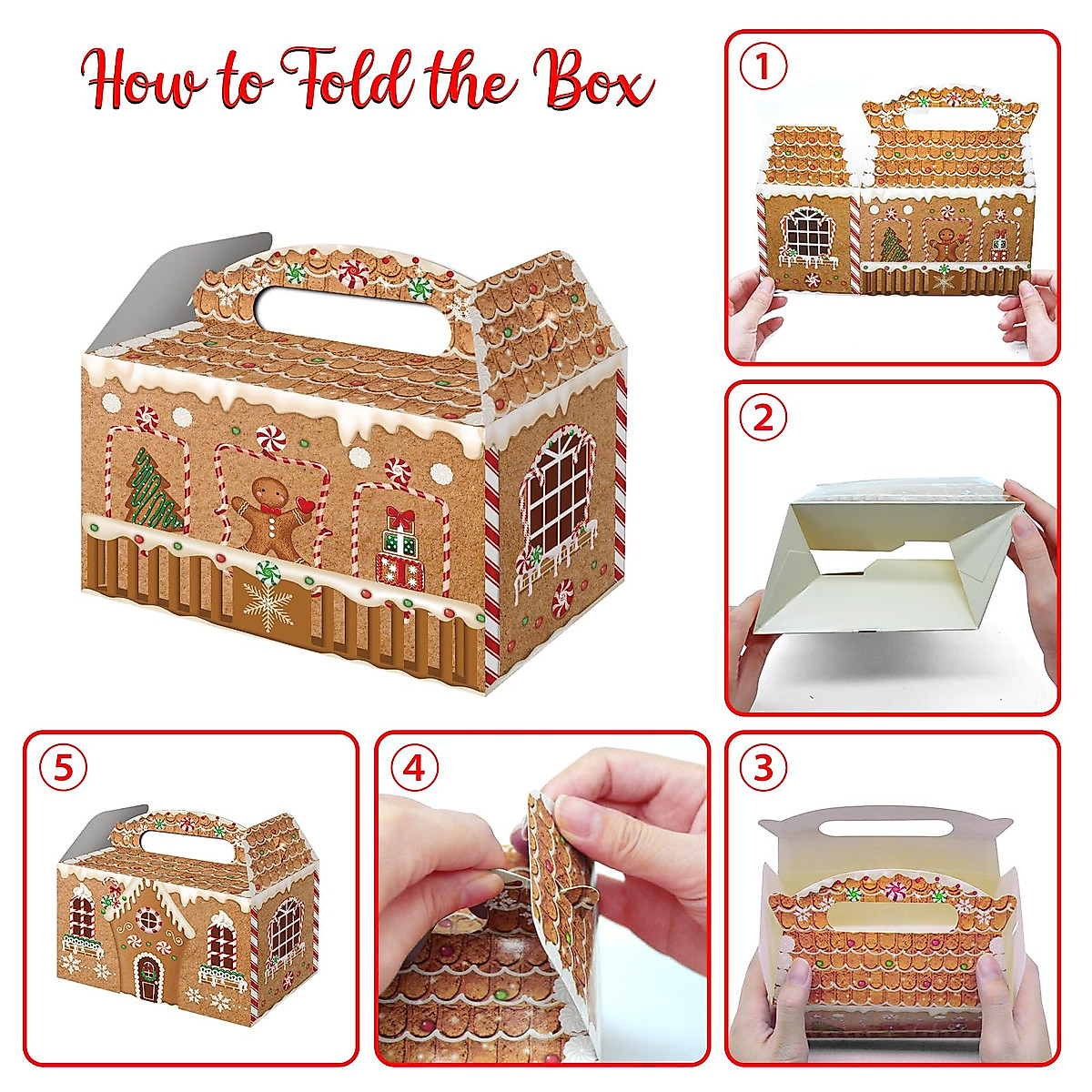 How to Fold the Box

1

2

5

4

3