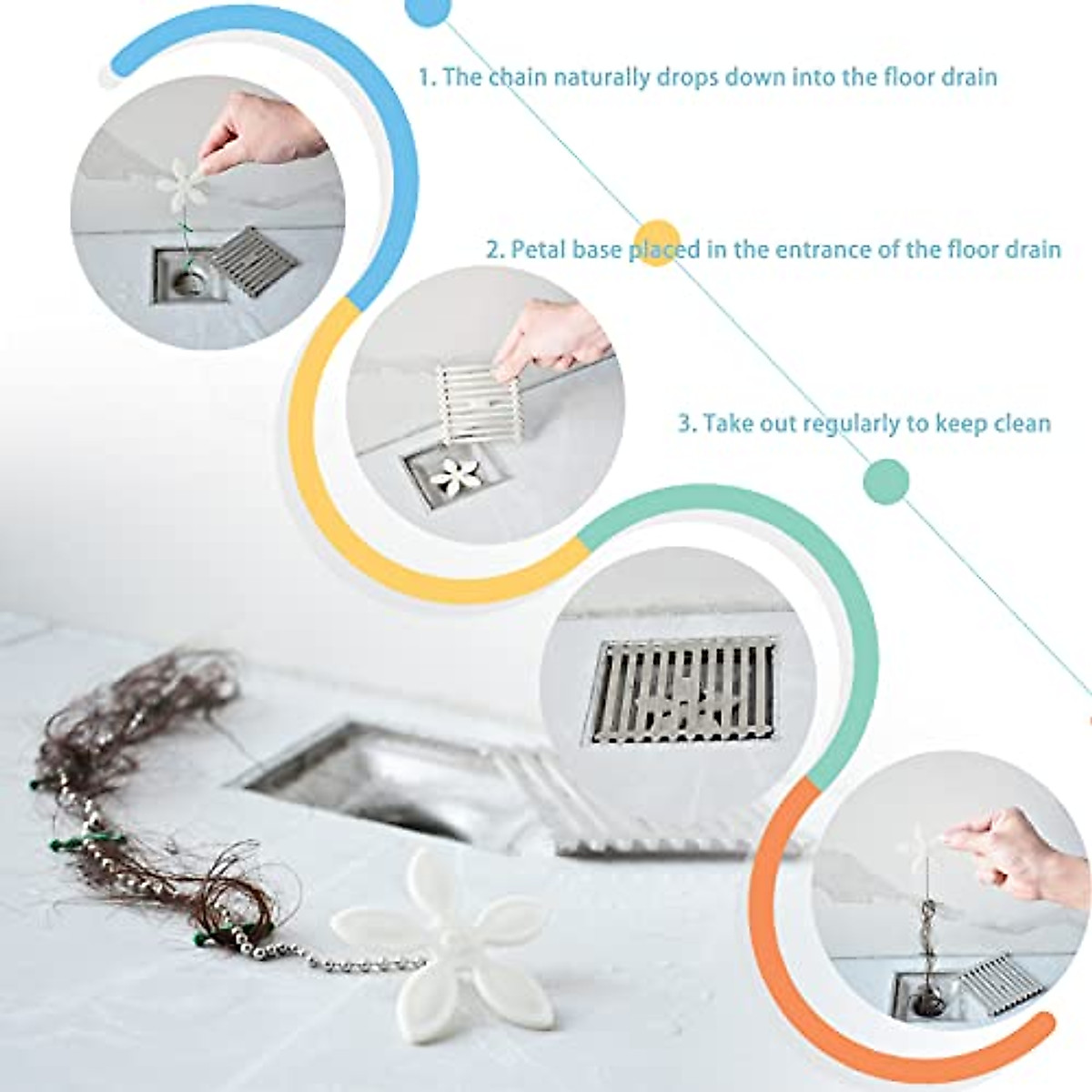 1. The chain naturally drops down into the floor drain

2. Petal base placed in the entrance of the floor drain

3. Take out regularly to keep clean