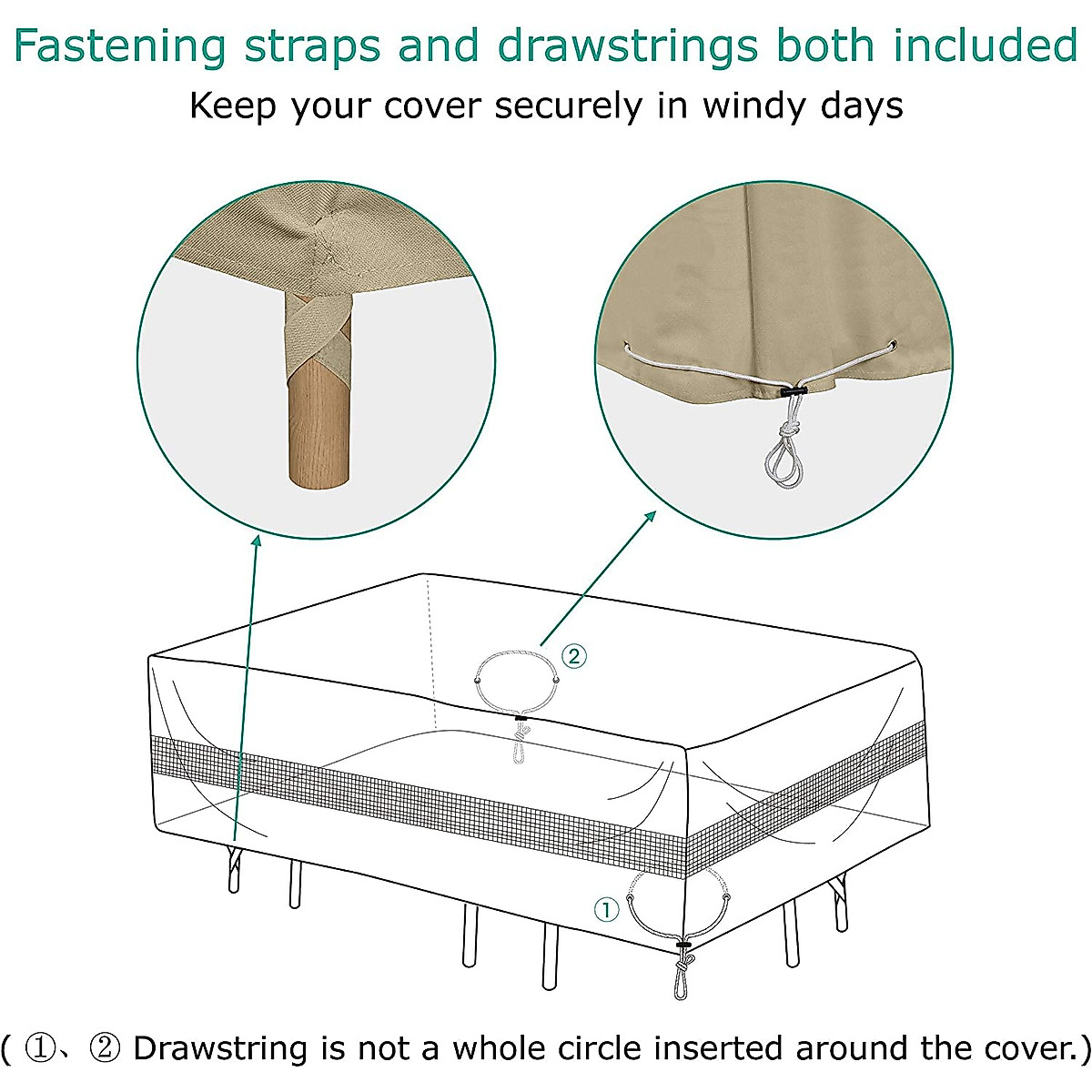 Fastening straps and drawstrings both included

Keep your cover securely in windy days

②

①

( ①、② Drawstring is not a whole circle inserted around the cover.)