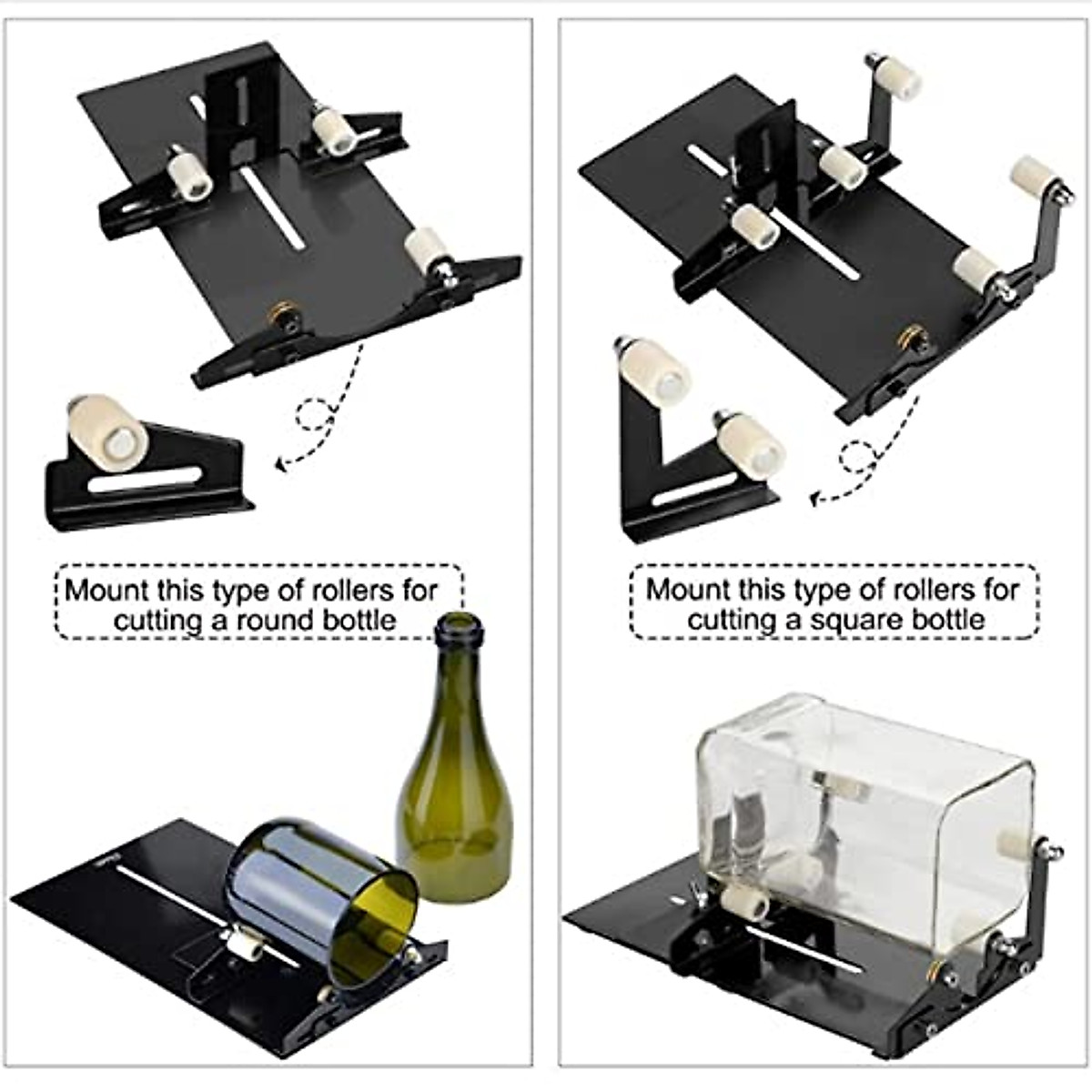 Mount this type of rollers for cutting a round bottle

Mount this type of rollers for cutting a square bottle