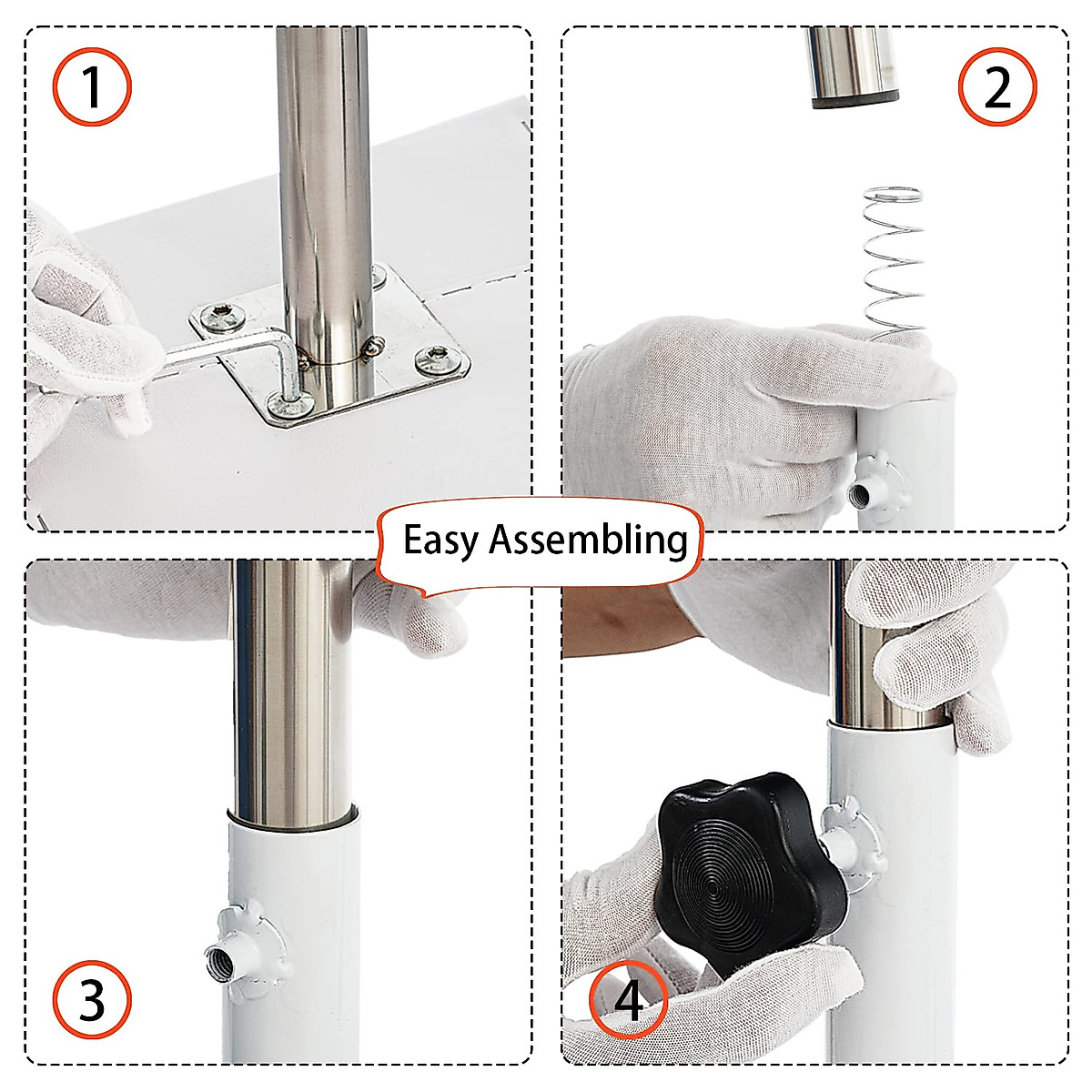 1

2

Easy Assembling

3

4