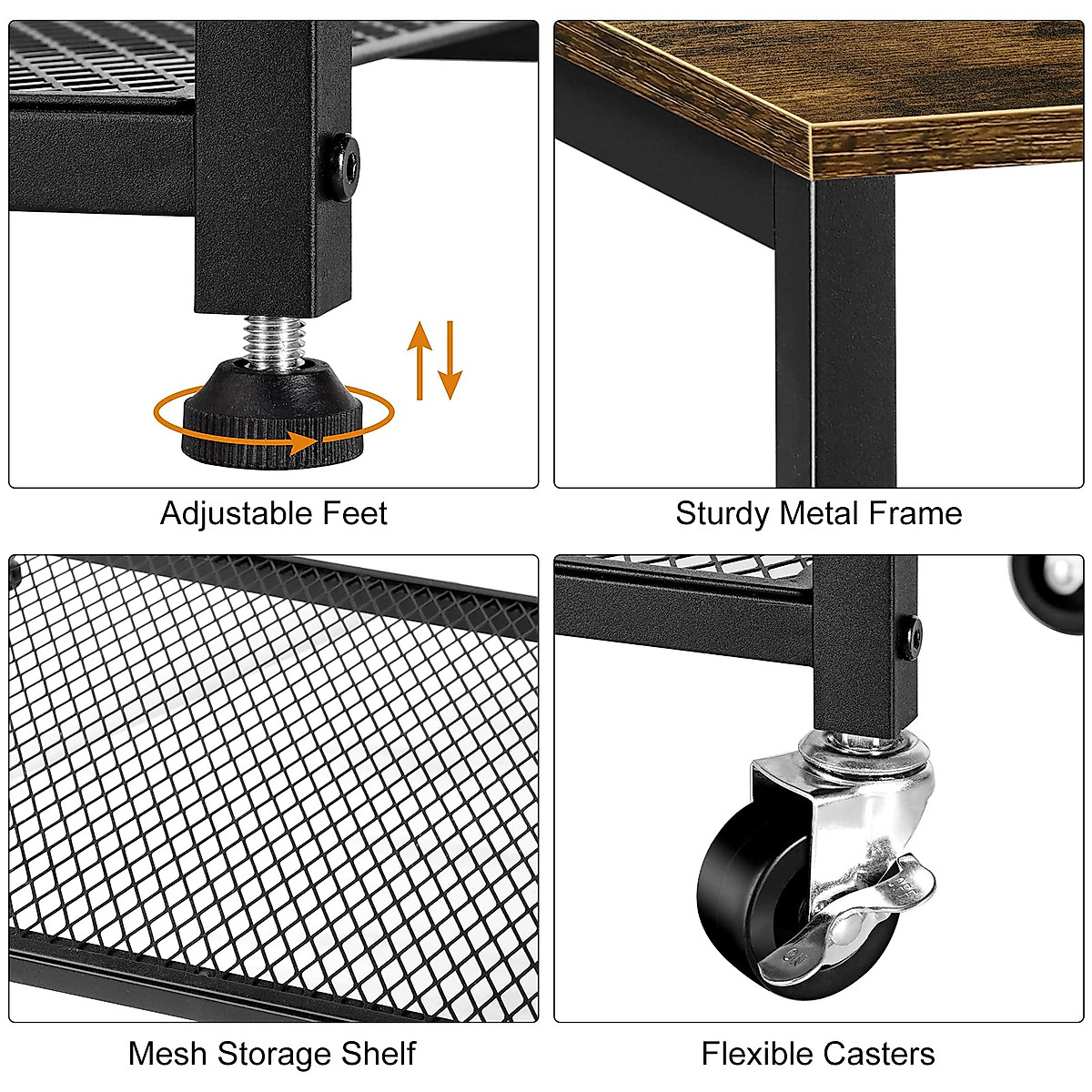 Adjustable Feet

Sturdy Metal Frame

Mesh Storage Shelf

Flexible Casters