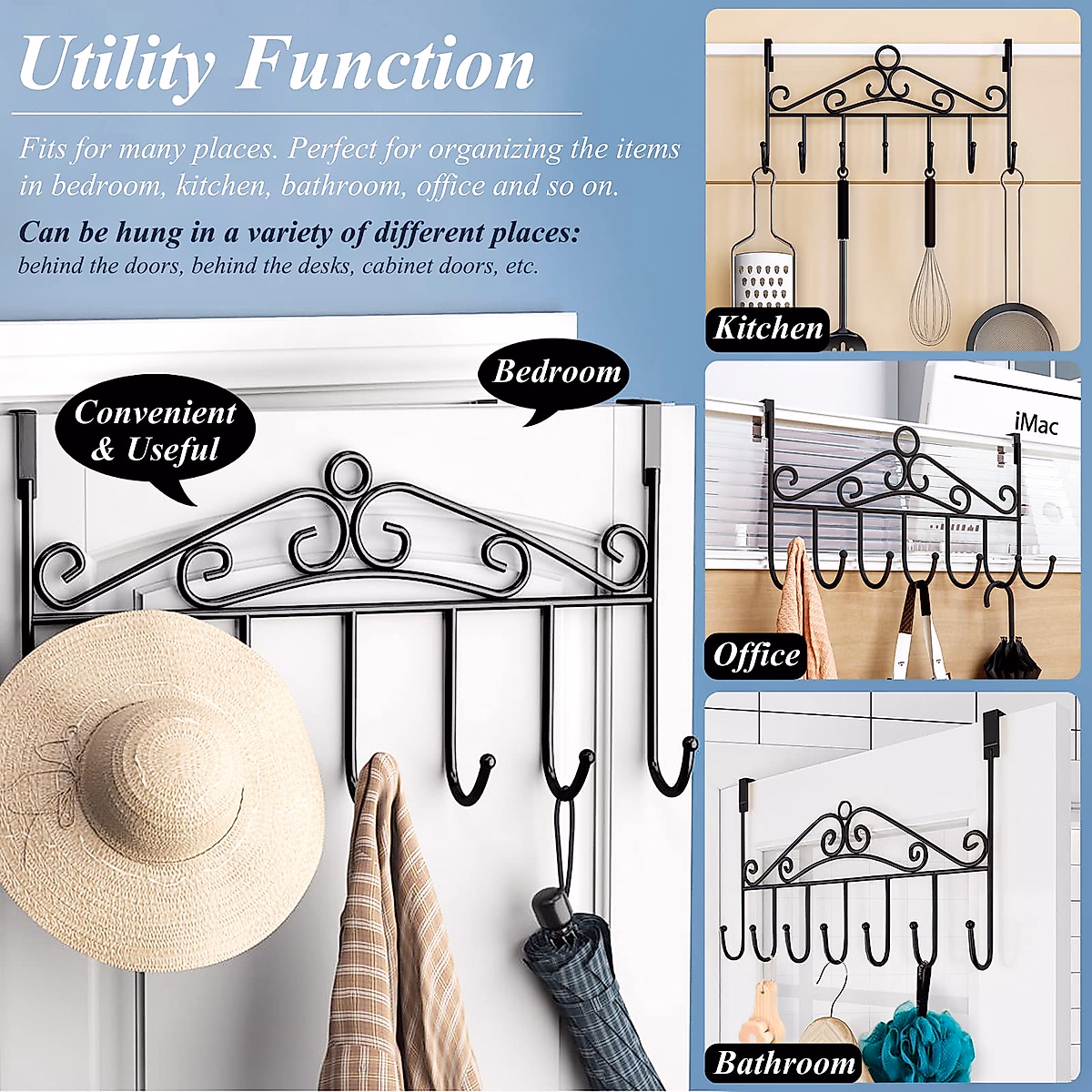 Utility Function

Fits for many places. Perfect for organizing the items in bedroom, kitchen, bathroom, office and so on.

Can be hung in a variety of different places:
behind the doors, behind the desks, cabinet doors, etc.

Convenient & Useful

Bedroom

Kitchen

iMac

Office

Bathroom