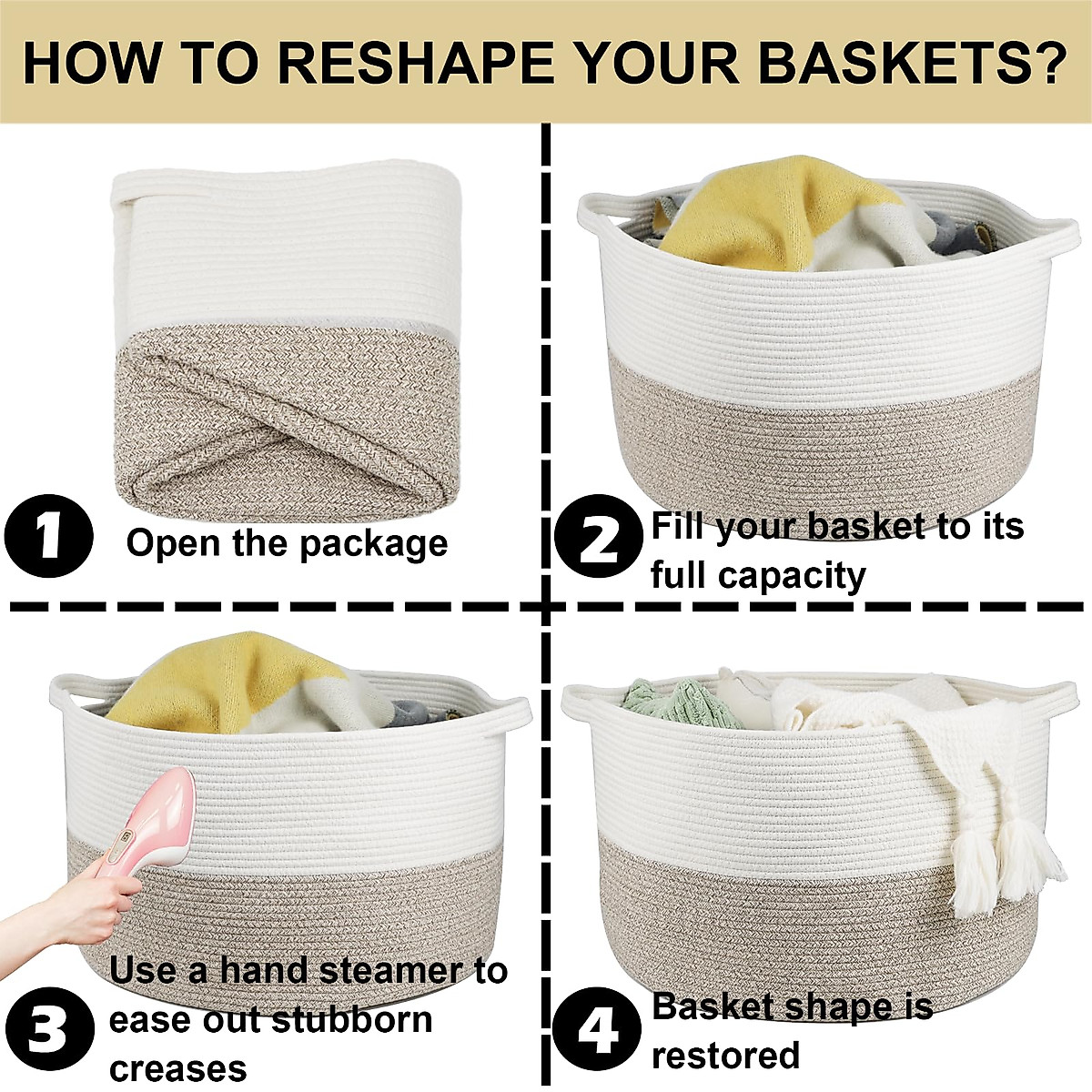 HOW TO RESHAPE YOUR BASKETS?

1 Open the package

2 Fill your basket to its full capacity

3 Use a hand steamer to ease out stubborn creases

4 Basket shape is restored