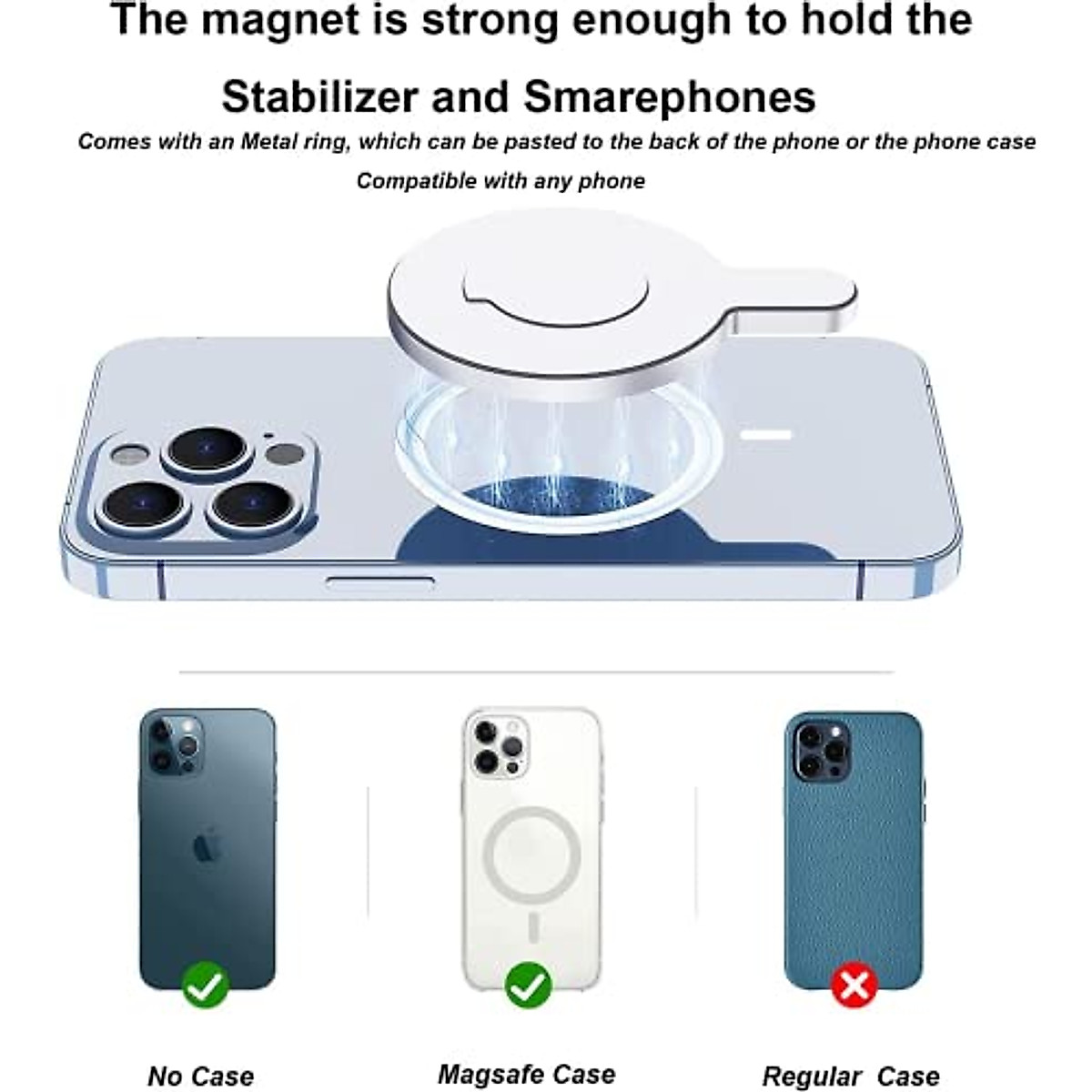 The magnet is strong enough to hold the Stabilizer and Smarephones

Comes with an Metal ring, which can be pasted to the back of the phone or the phone case

Compatible with any phone

No Case

Magsafe Case

Regular Case