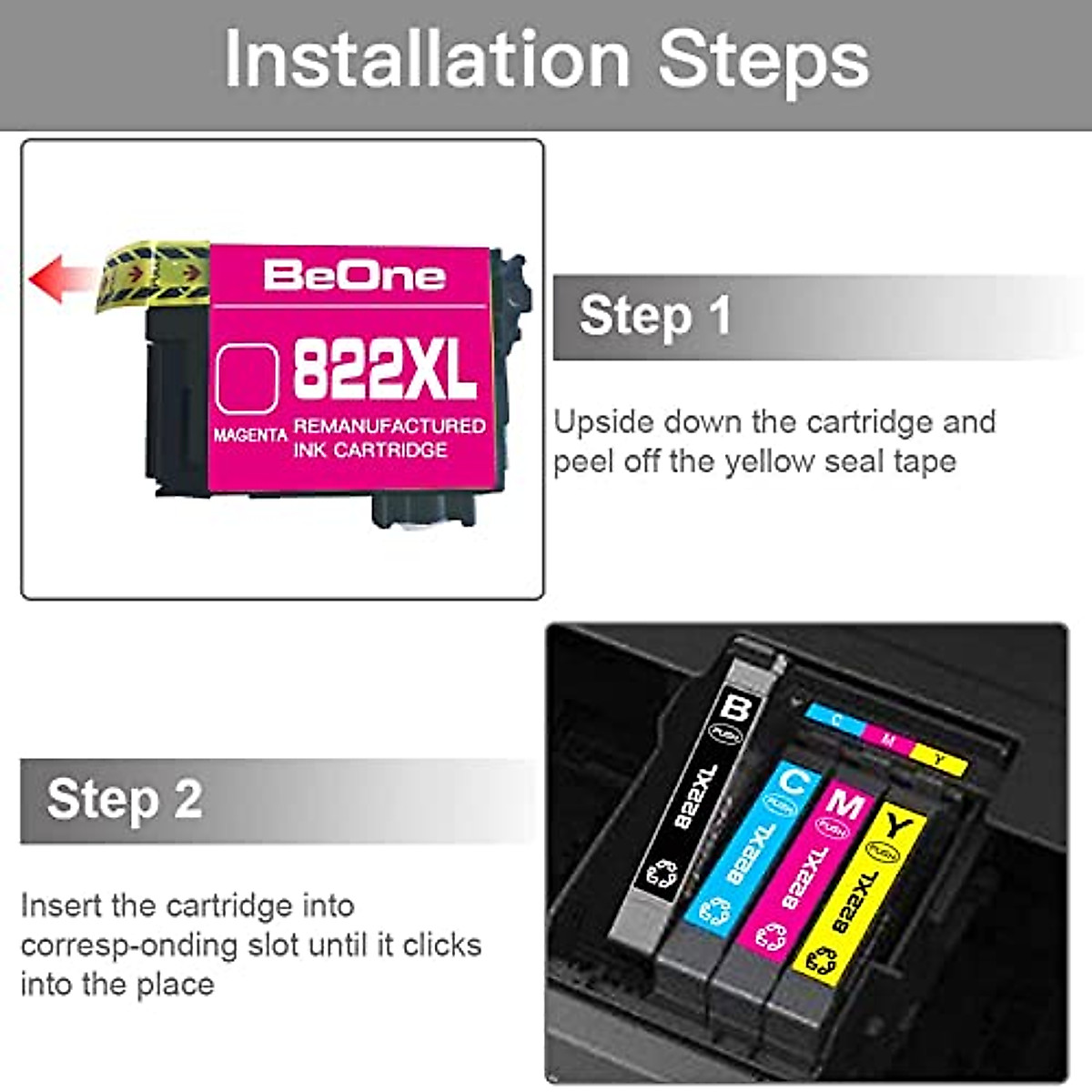 Installation Steps

BeOne

822XL

MAGENTA REMANUFACTURED INK CARTRIDGE

Step 1

Upside down the cartridge and peel off the yellow seal tape

Step 2

Insert the cartridge into corresp-onding slot until it clicks into the place

B PUSH 822XL

C PUSH 822XL

M PUSH 822XL

Y PUSH 822XL

C M Y