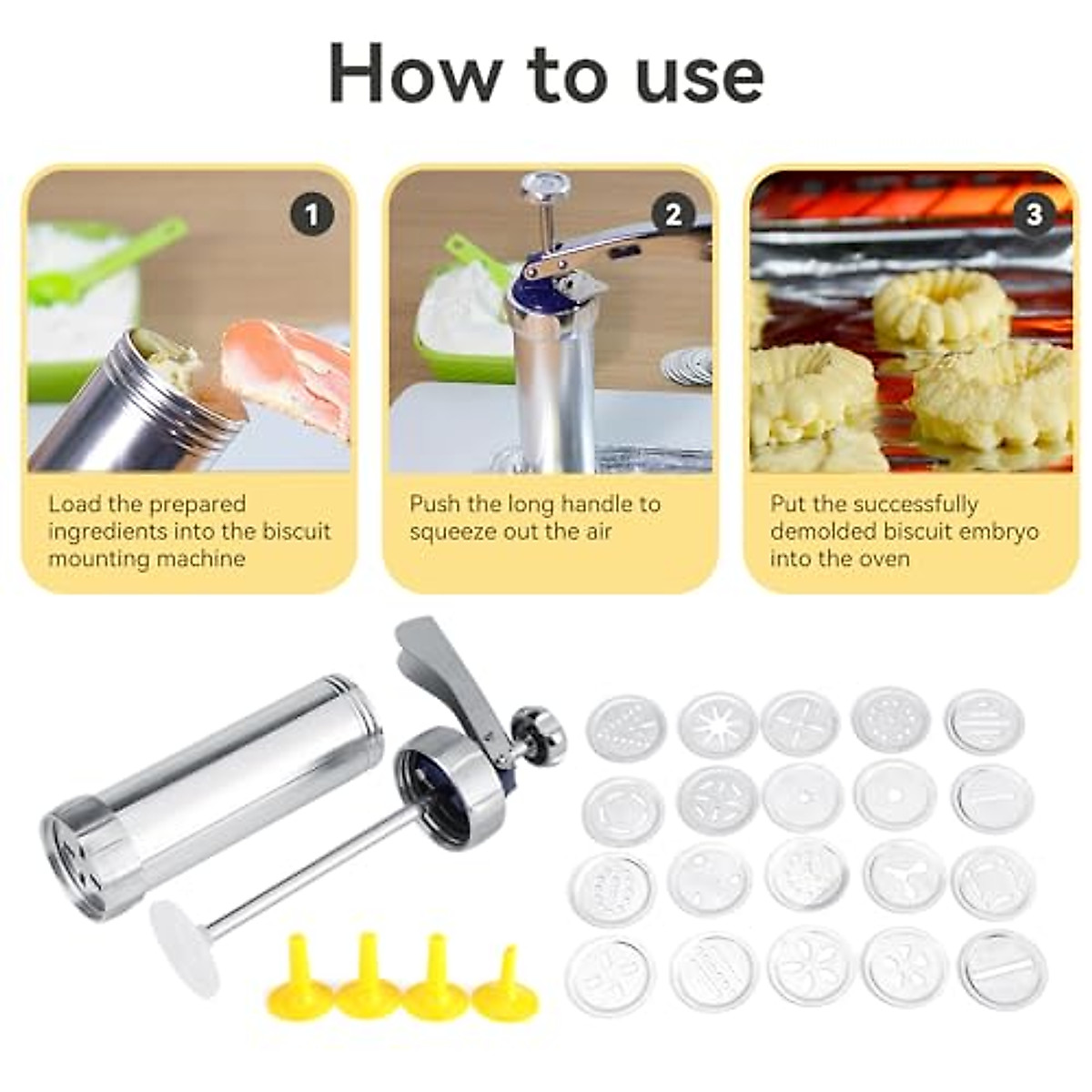 How to use

1

Load the prepared ingredients into the biscuit mounting machine

2

Push the long handle to squeeze out the air

3

Put the successfully demolded biscuit embryo into the oven