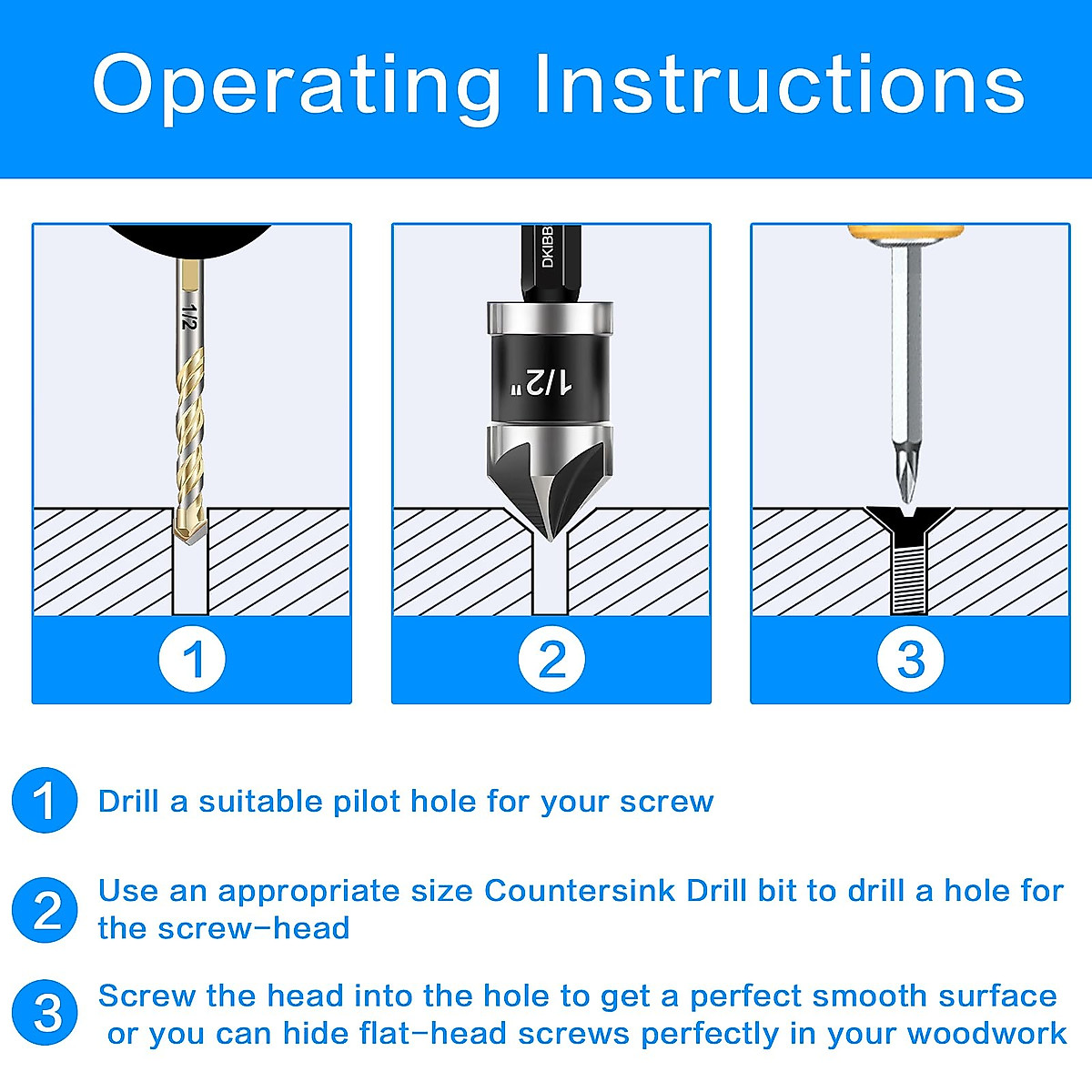 Operating Instructions

1/2

DKIBB

1/2"

1

2

3

1 Drill a suitable pilot hole for your screw

2 Use an appropriate size Countersink Drill bit to drill a hole for the screw-head

3 Screw the head into the hole to get a perfect smooth surface or you can hide flat-head screws perfectly in your woodwork