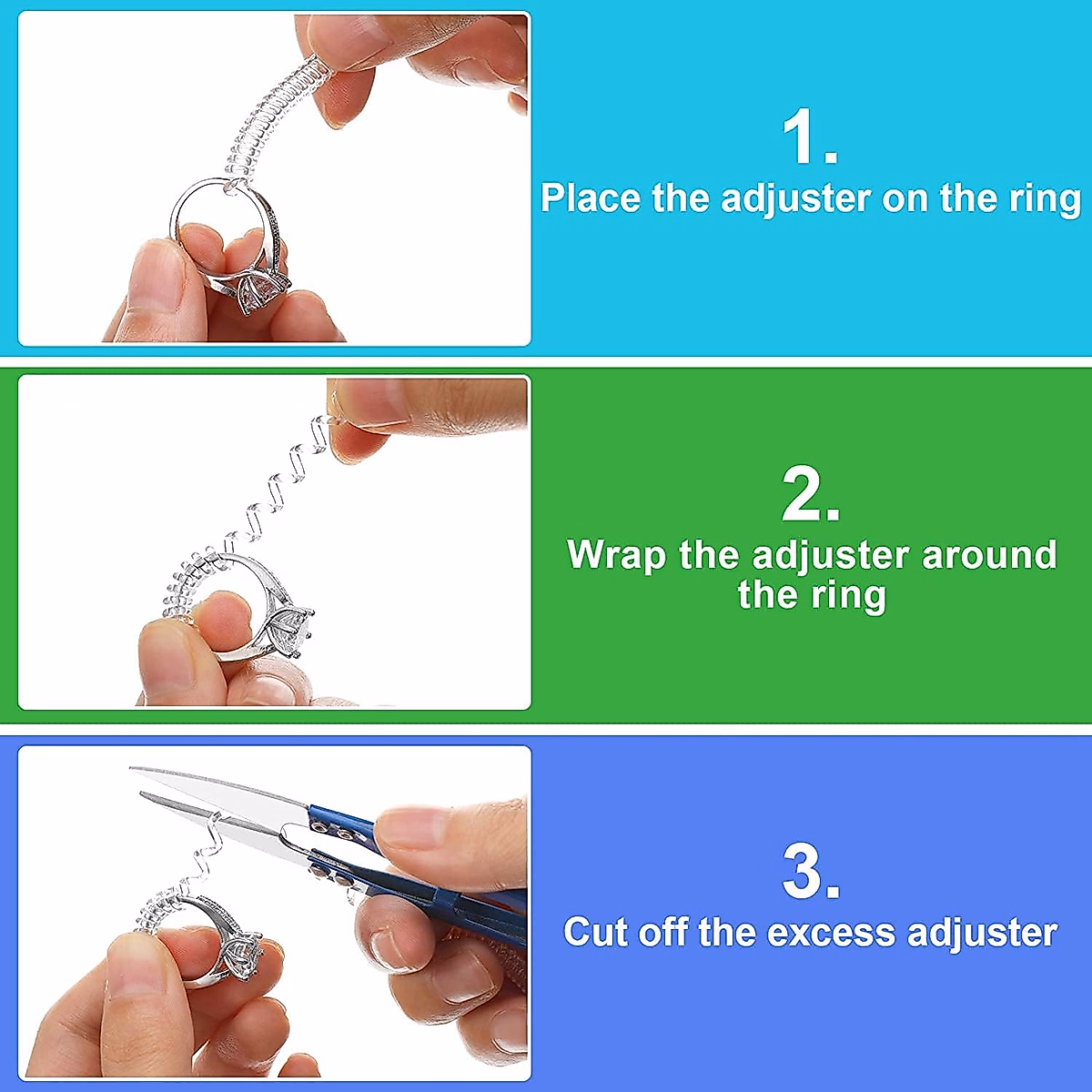 1.
Place the adjuster on the ring

2.
Wrap the adjuster around the ring

3.
Cut off the excess adjuster