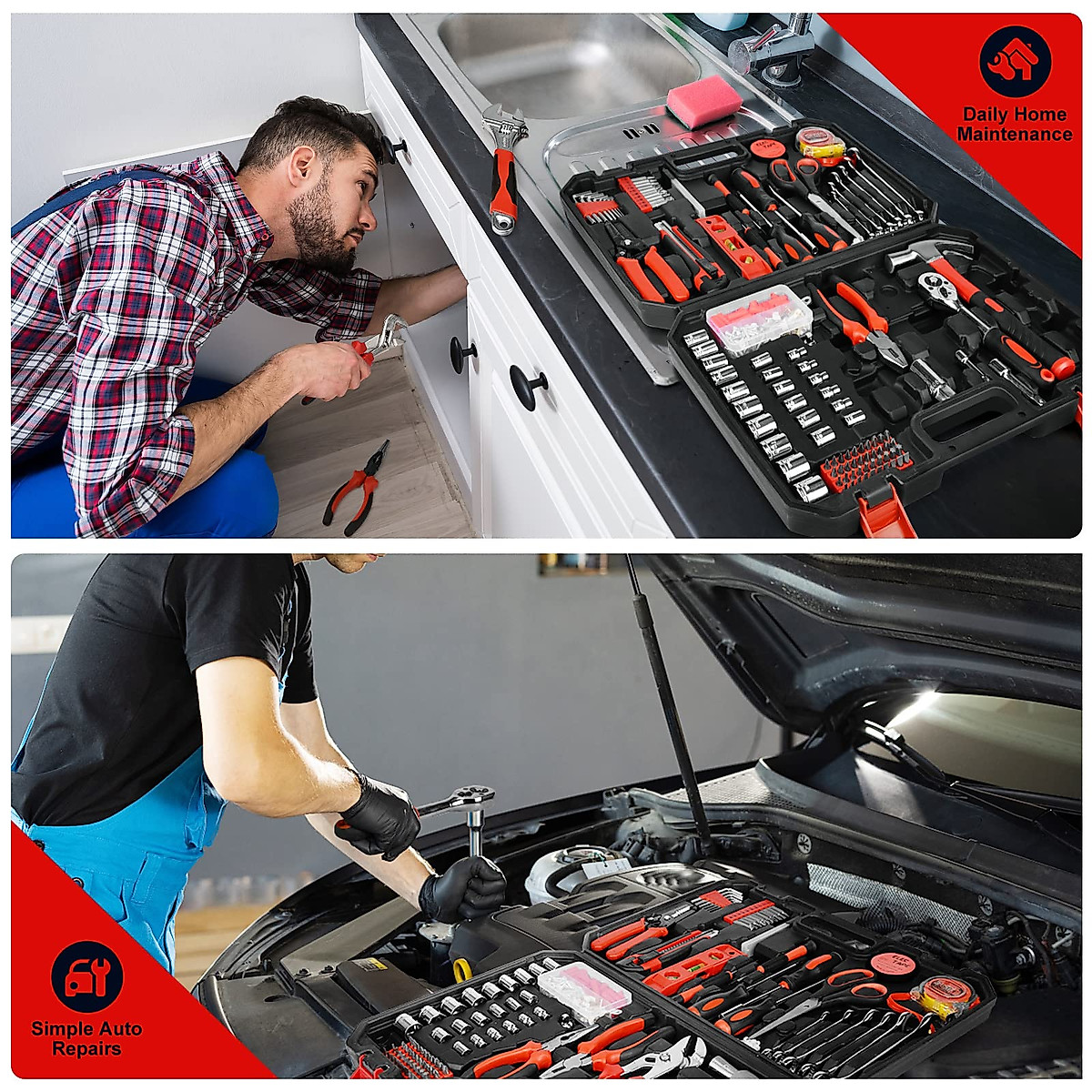 Daily Home Maintenance

Simple Auto Repairs