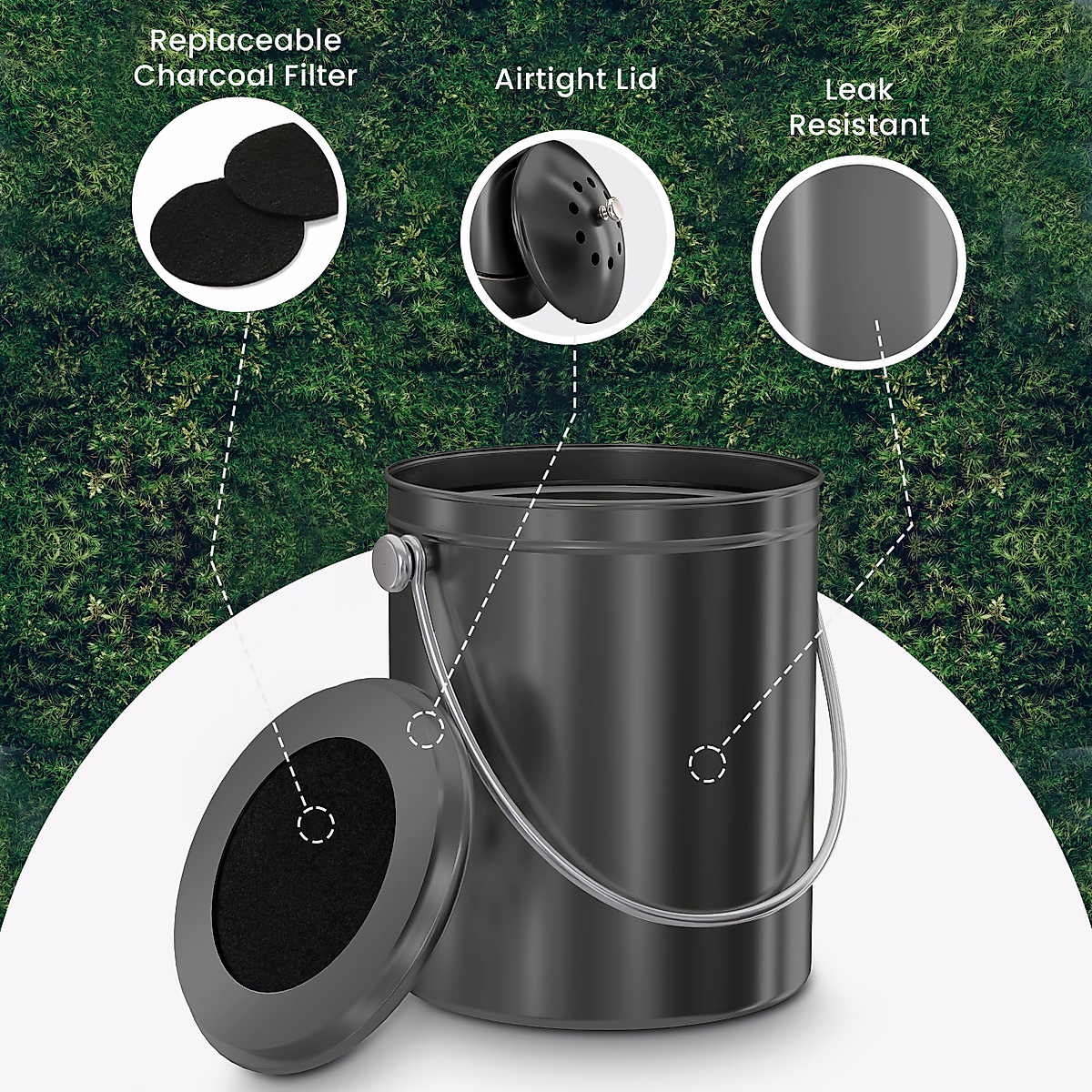 Replaceable Charcoal Filter

Airtight Lid

Leak Resistant