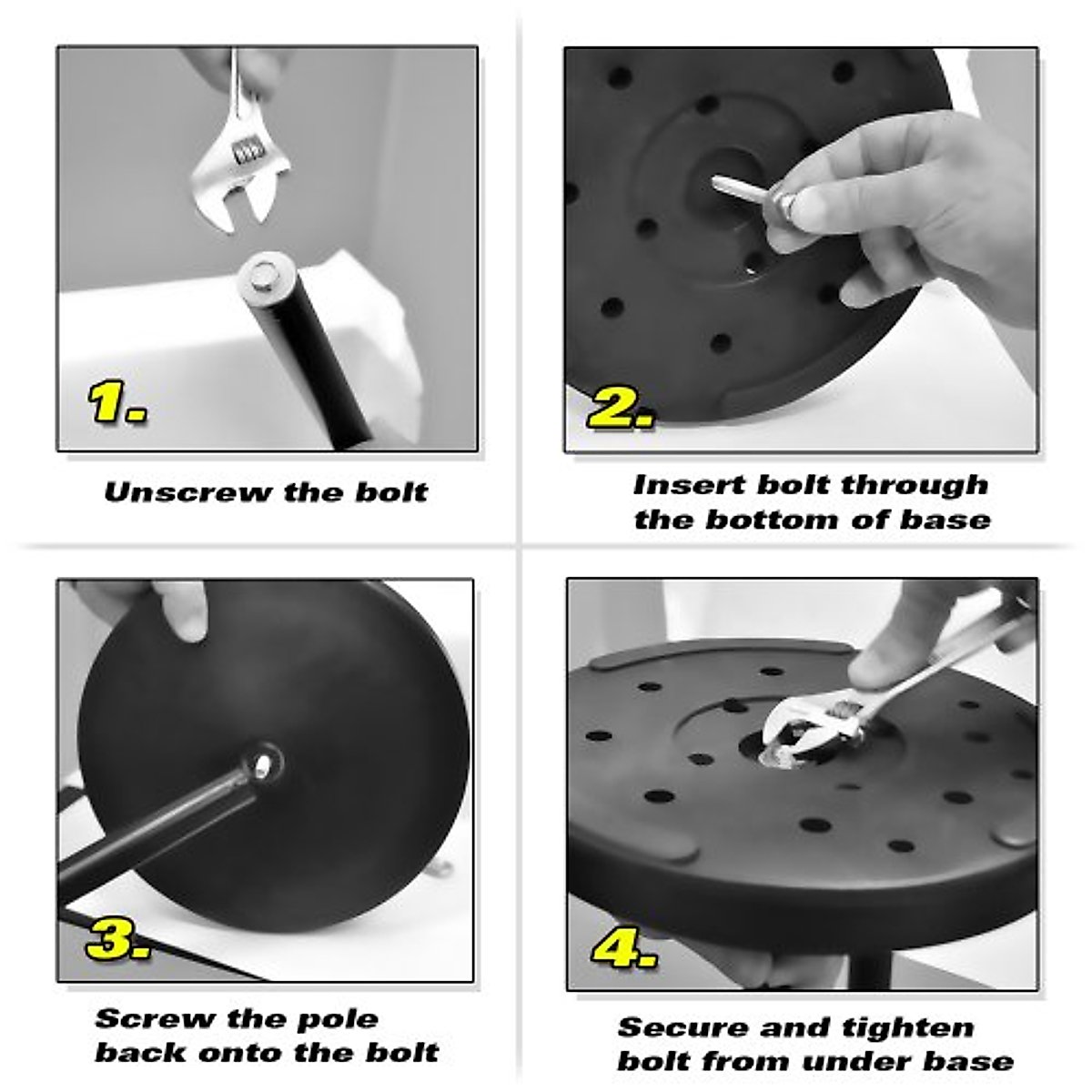 1.

Unscrew the bolt

2.

Insert bolt through the bottom of base

3.

Screw the pole back onto the bolt

4.

Secure and tighten bolt from under base