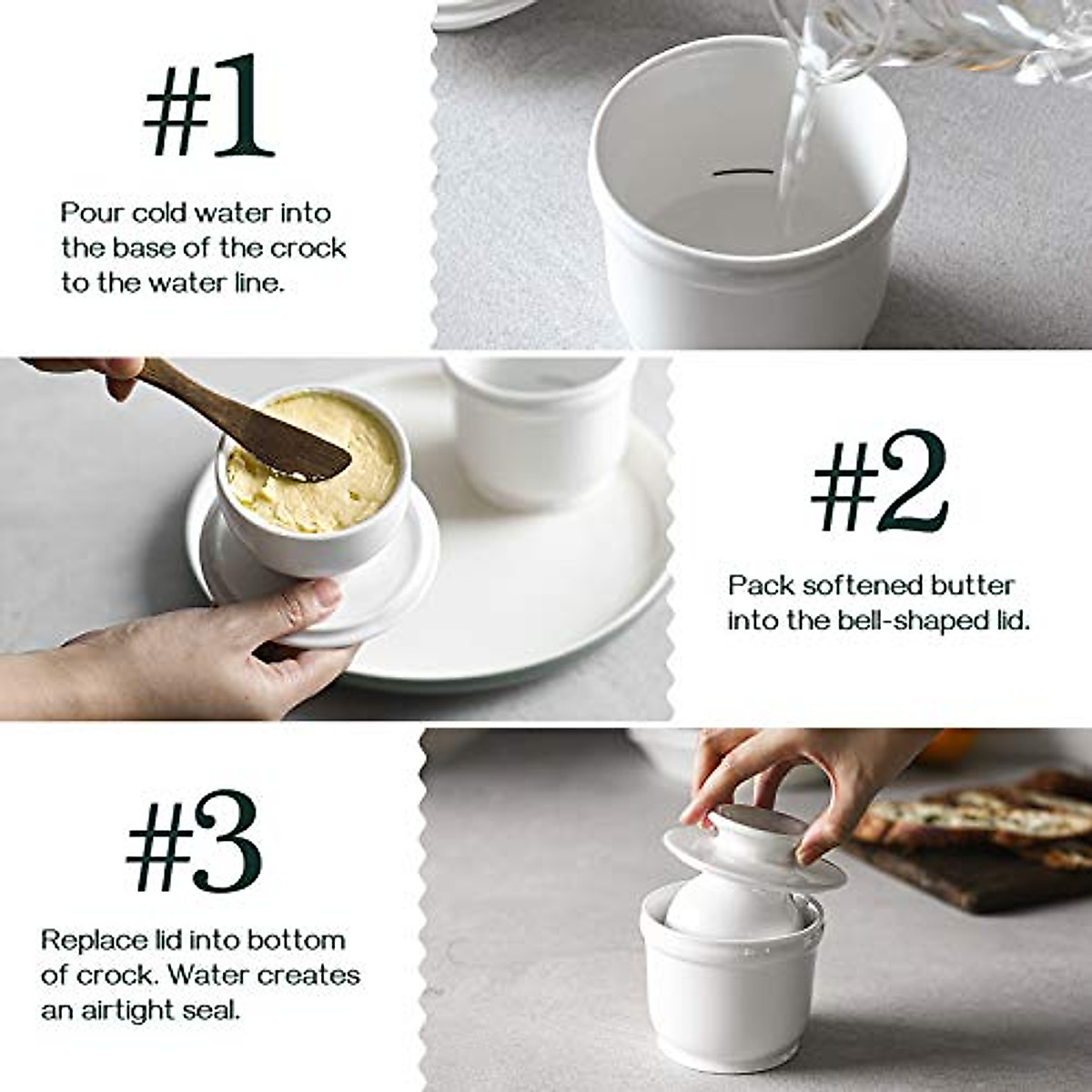 #1

Pour cold water into the base of the crock to the water line.

#2

Pack softened butter into the bell-shaped lid.

#3

Replace lid into bottom of crock. Water creates an airtight seal.