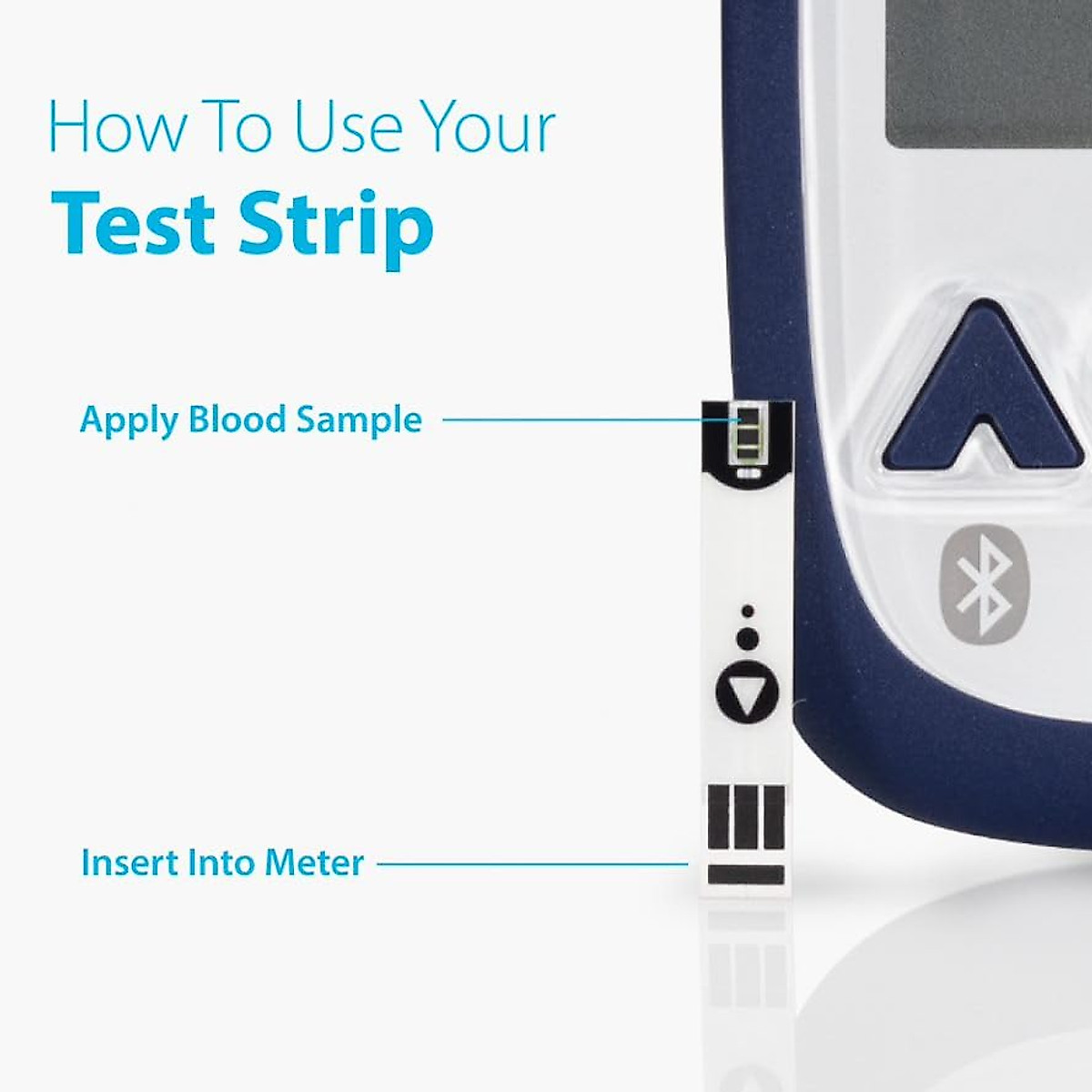 How To Use Your
Test Strip

Apply Blood Sample

Insert Into Meter