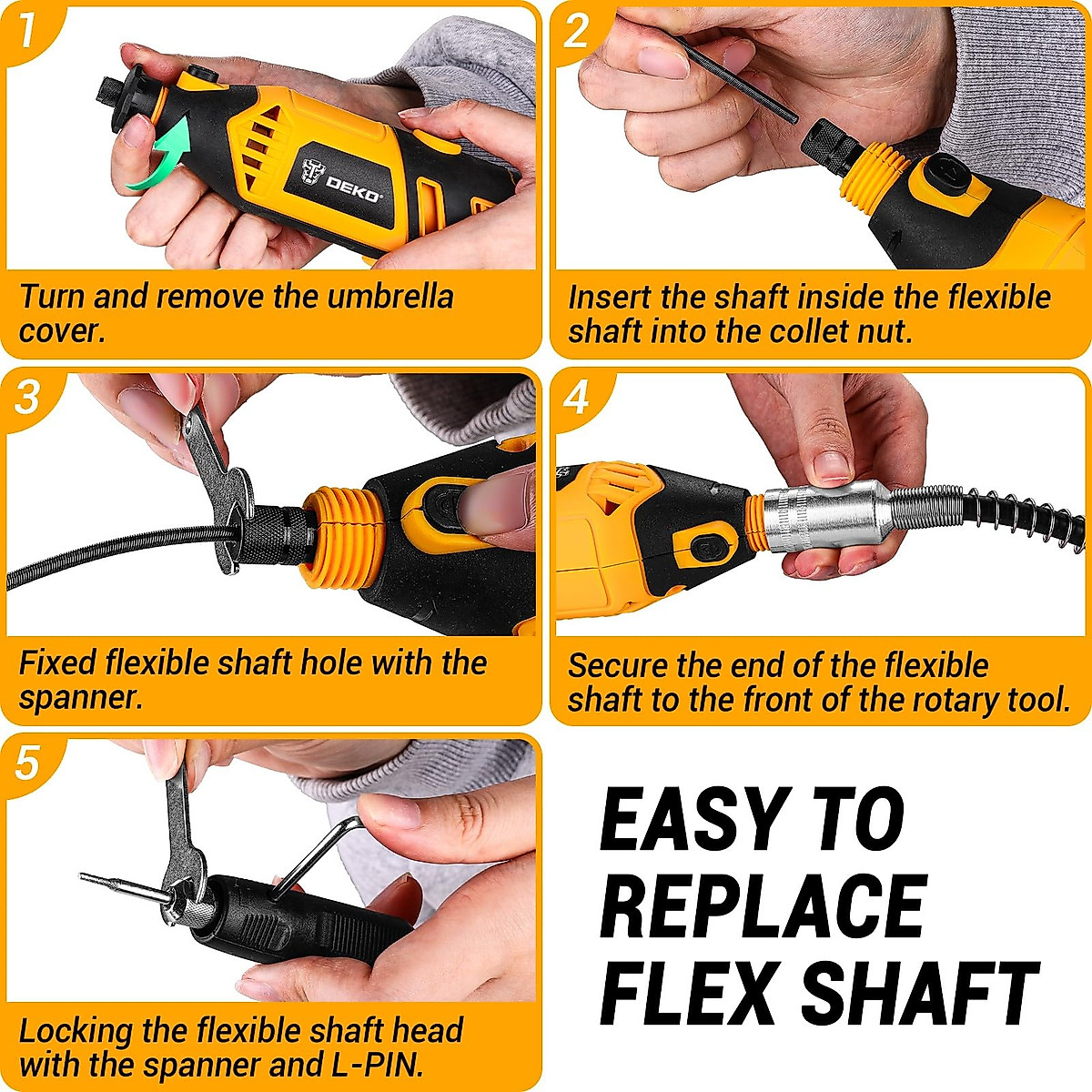 1

DEKO

Turn and remove the umbrella cover.

2

Insert the shaft inside the flexible shaft into the collet nut.

3

Fixed flexible shaft hole with the spanner.

4

Secure the end of the flexible shaft to the front of the rotary tool.

5

Locking the flexible shaft head with the spanner and L-PIN.

EASY TO REPLACE FLEX SHAFT