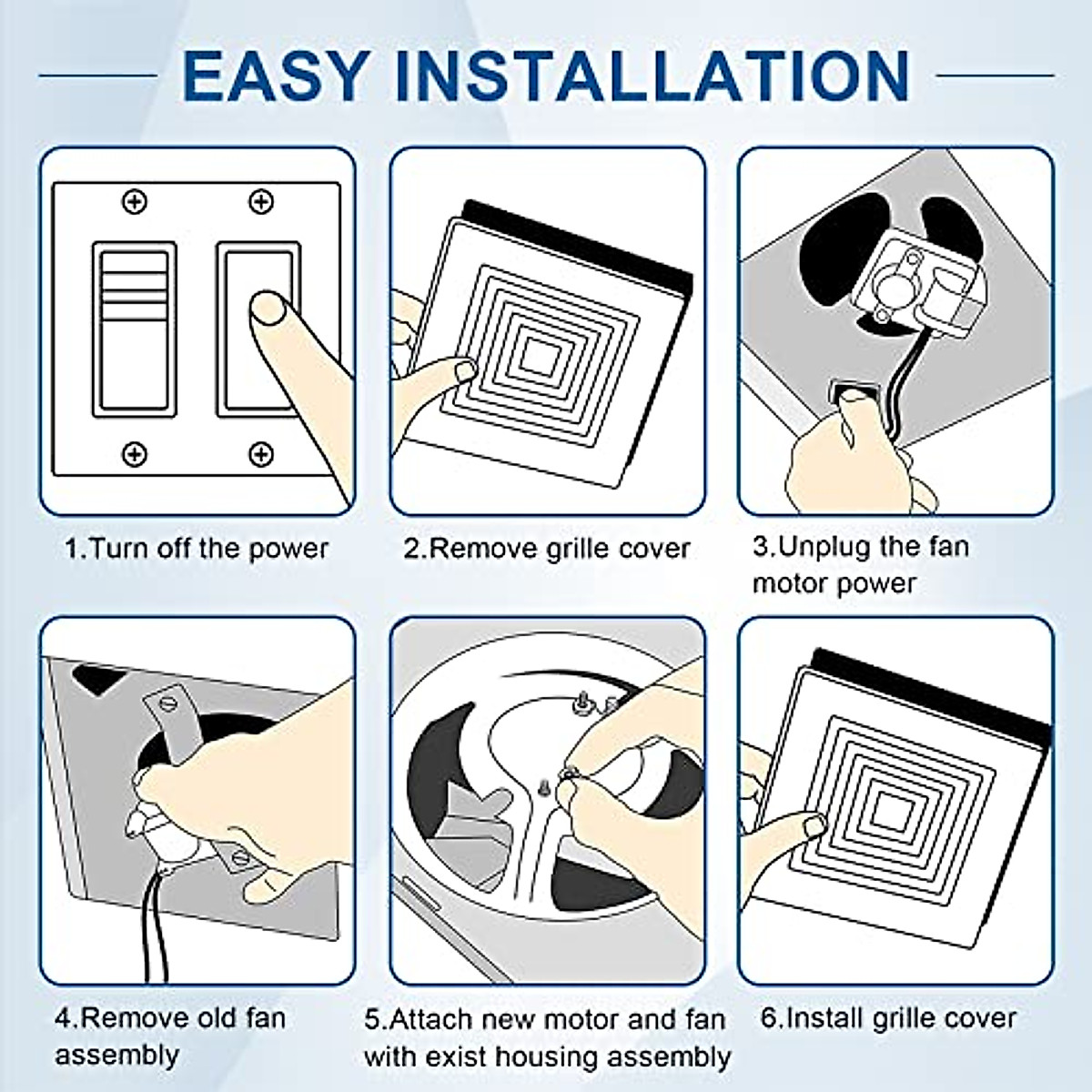 EASY INSTALLATION

1.Turn off the power

2.Remove grille cover

3.Unplug the fan motor power

4.Remove old fan assembly

5.Attach new motor and fan with exist housing assembly

6.Install grille cover