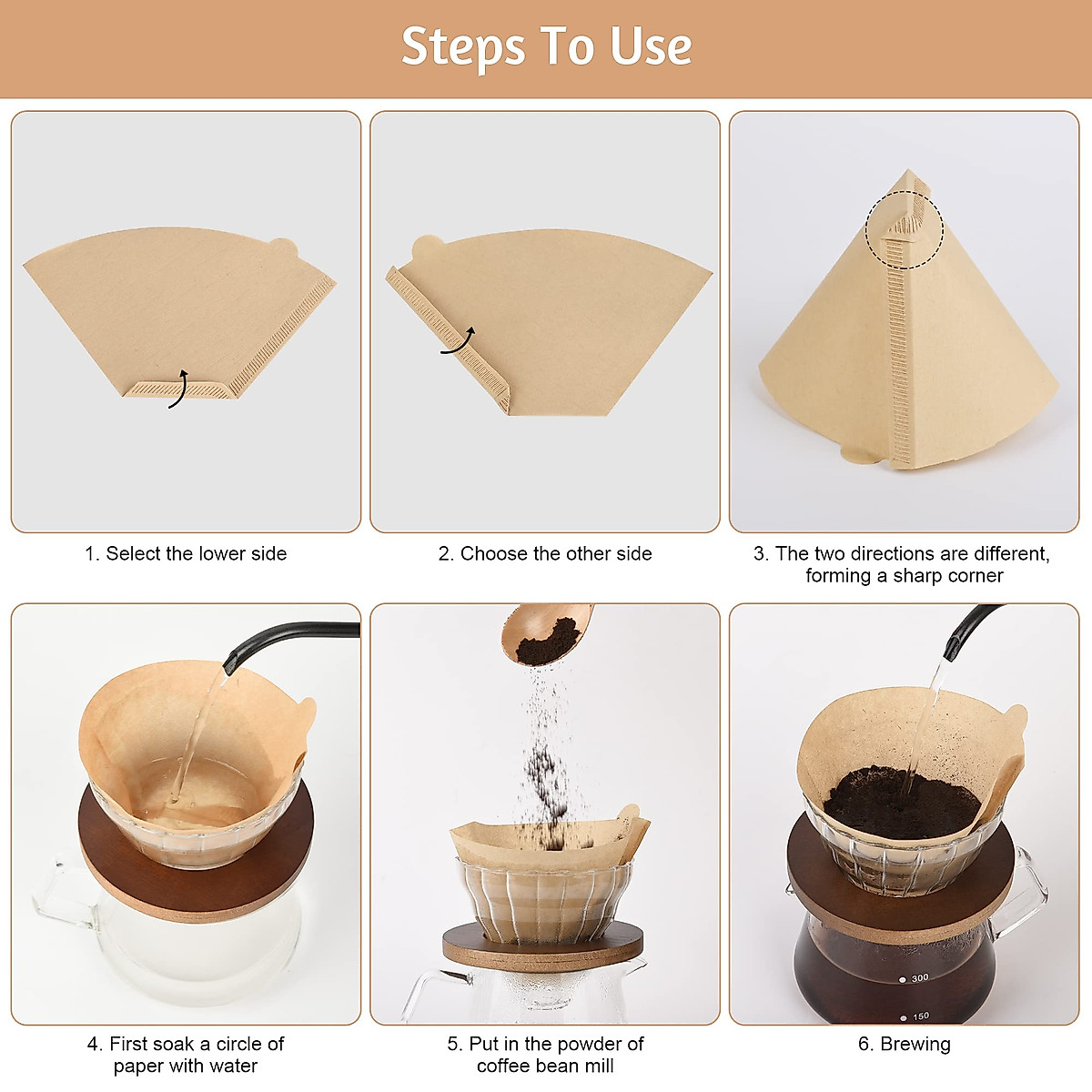 Steps To Use

1. Select the lower side

2. Choose the other side

3. The two directions are different, forming a sharp corner

4. First soak a circle of paper with water

5. Put in the powder of coffee bean mill

300
150

6. Brewing