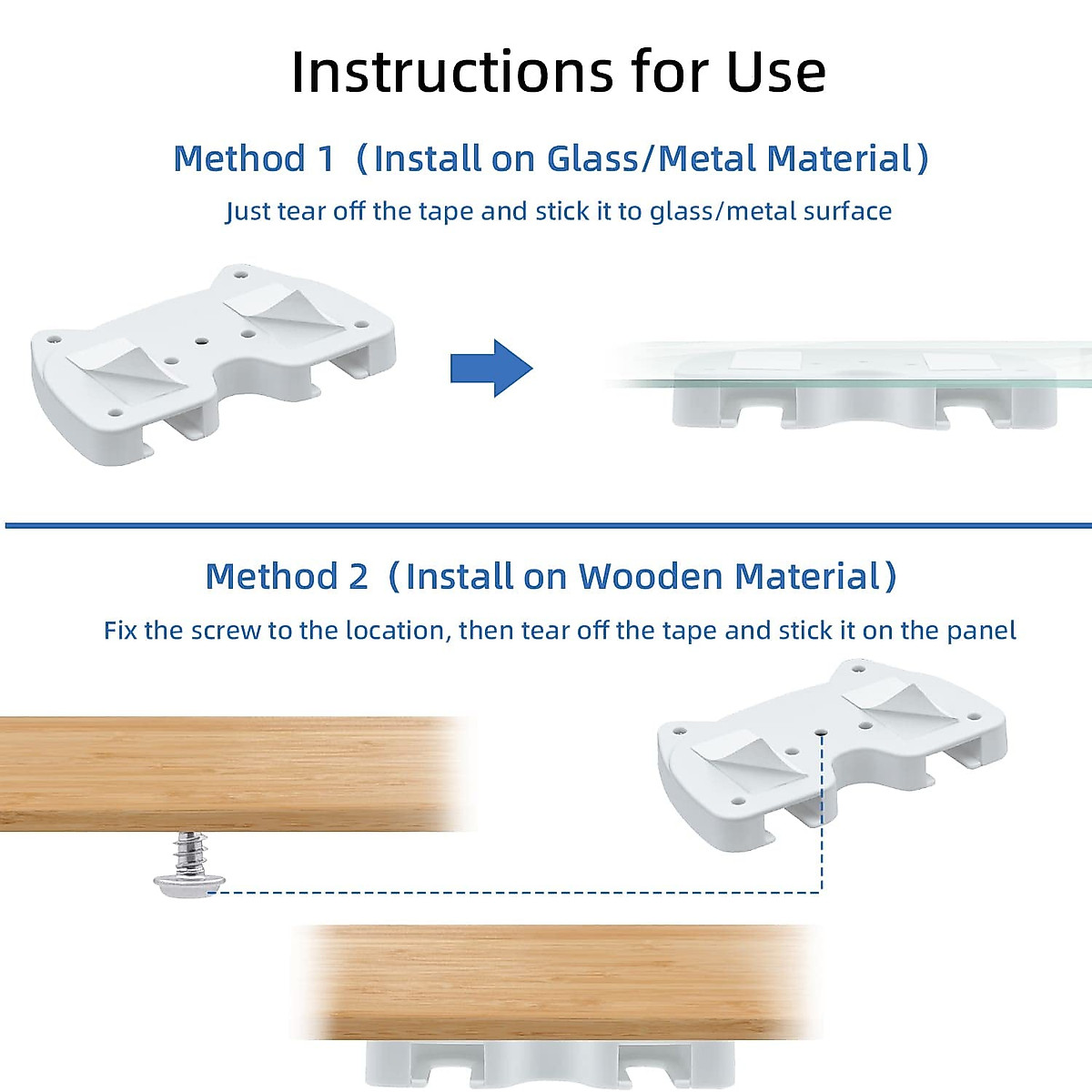 Instructions for Use

Method 1 (Install on Glass/Metal Material)

Just tear off the tape and stick it to glass/metal surface

Method 2 (Install on Wooden Material)

Fix the screw to the location, then tear off the tape and stick it on the panel