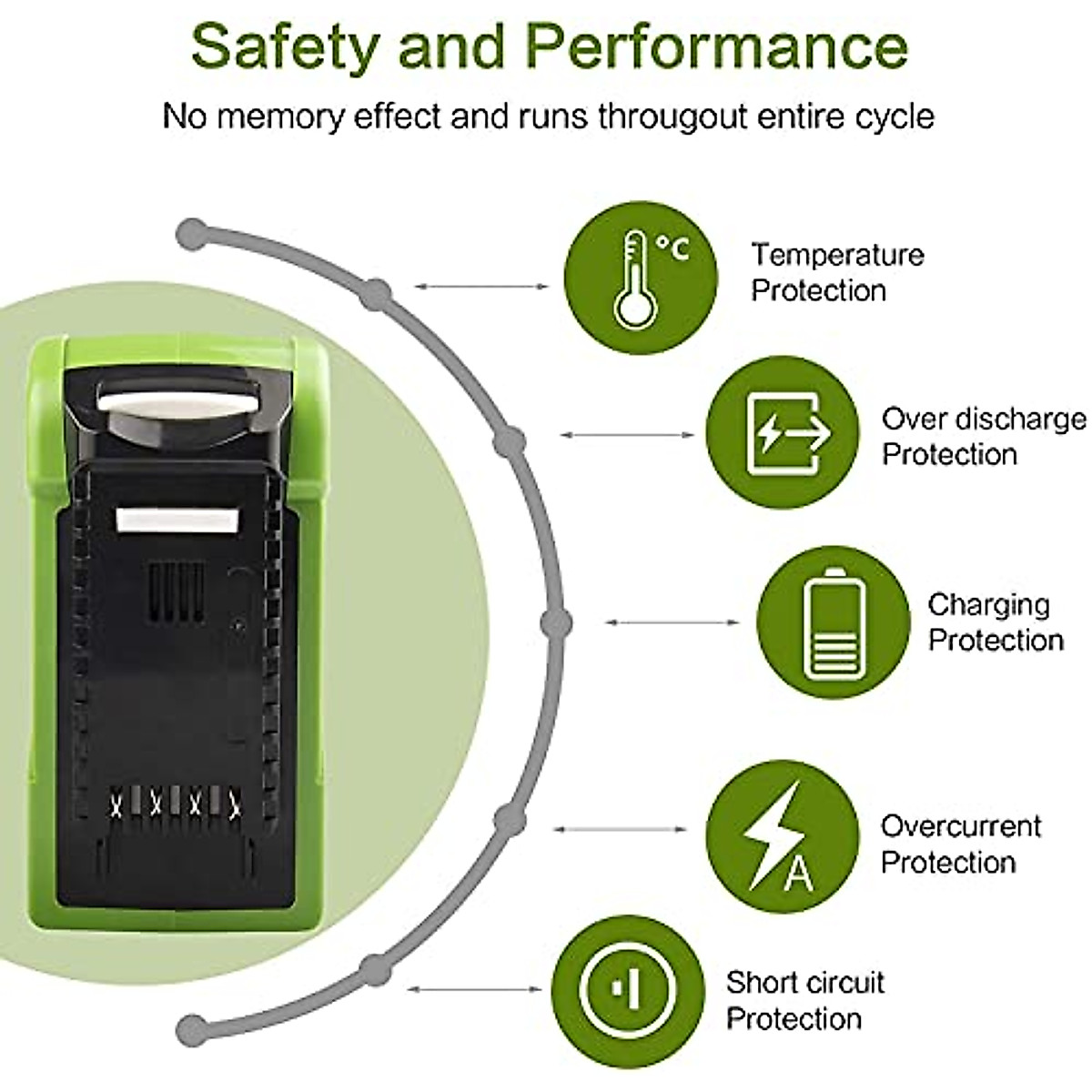 Safety and Performance

No memory effect and runs througout entire cycle

°C

Temperature Protection

Over discharge Protection

Charging Protection

A

Overcurrent Protection

Short circuit Protection