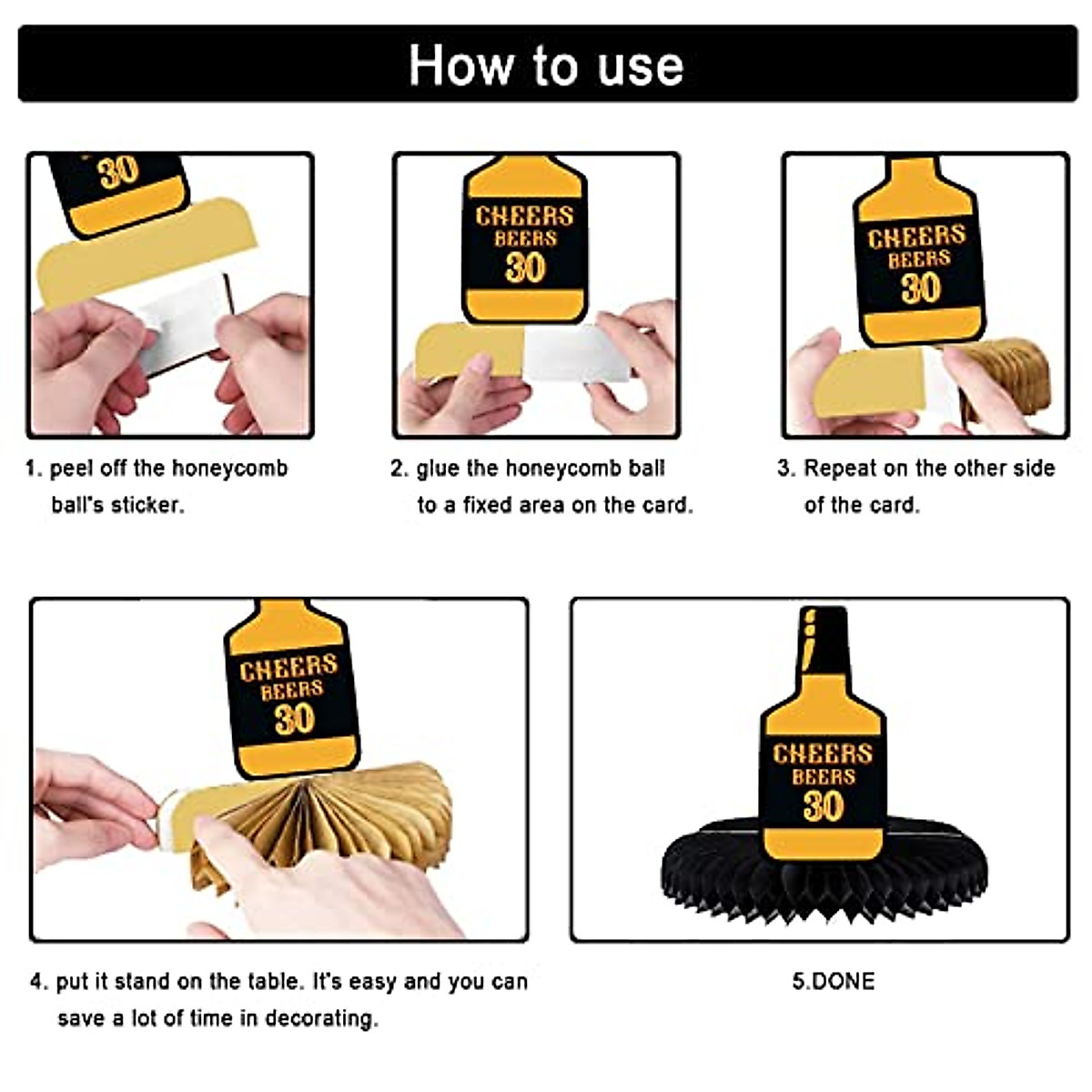 How to use

30

CHEERS BEERS 30

CHEERS BEERS 30

1. peel off the honeycomb ball's sticker.

2. glue the honeycomb ball to a fixed area on the card.

3. Repeat on the other side of the card.

CHEERS BEERS 30

CHEERS BEERS 30

4. put it stand on the table. It's easy and you can save a lot of time in decorating.

5.DONE