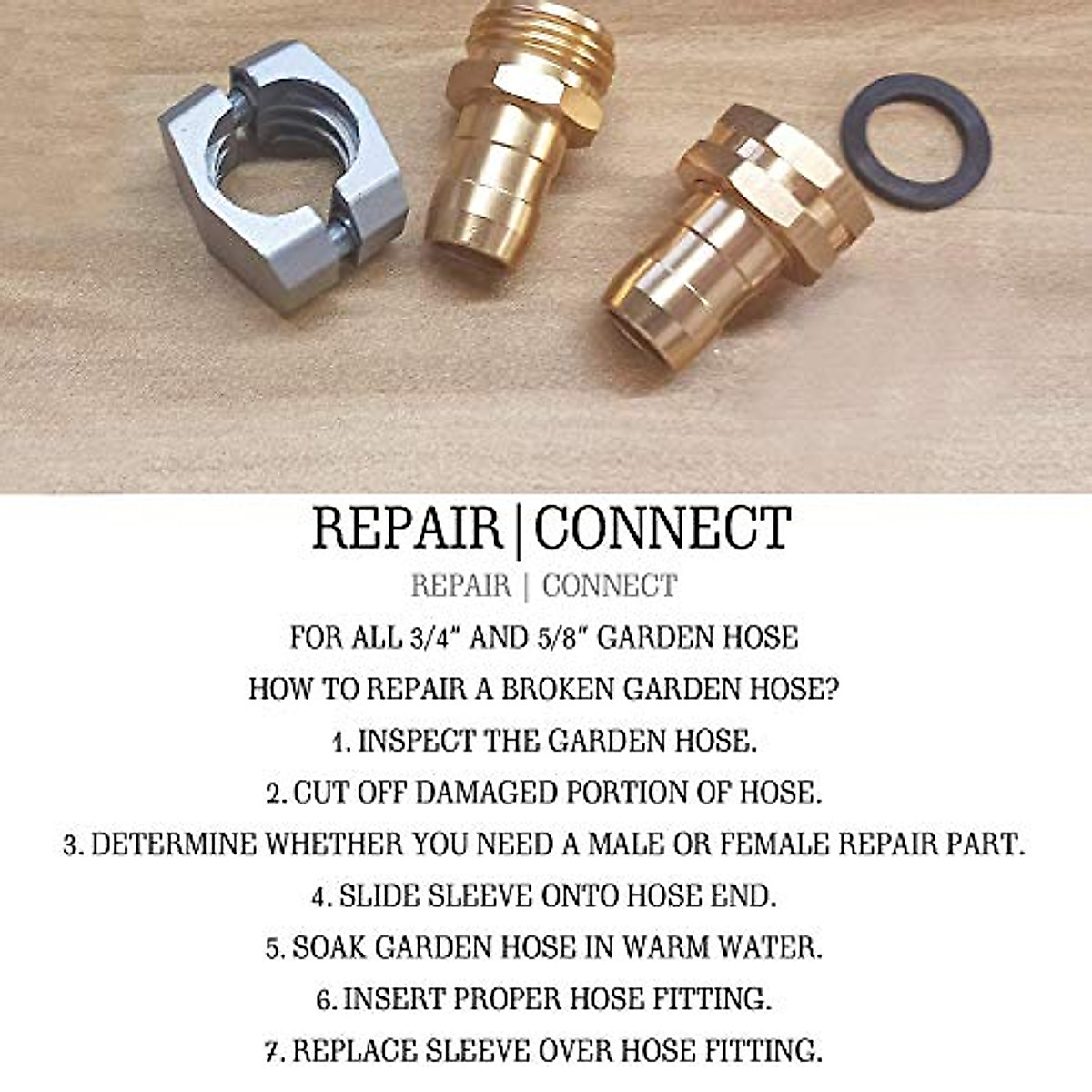 REPAIR|CONNECT

REPAIR | CONNECT

FOR ALL 3/4" AND 5/8" GARDEN HOSE

HOW TO REPAIR A BROKEN GARDEN HOSE?

1. INSPECT THE GARDEN HOSE.

2. CUT OFF DAMAGED PORTION OF HOSE.

3. DETERMINE WHETHER YOU NEED A MALE OR FEMALE REPAIR PART.

4. SLIDE SLEEVE ONTO HOSE END.

5. SOAK GARDEN HOSE IN WARM WATER.

6. INSERT PROPER HOSE FITTING.

7. REPLACE SLEEVE OVER HOSE FITTING.