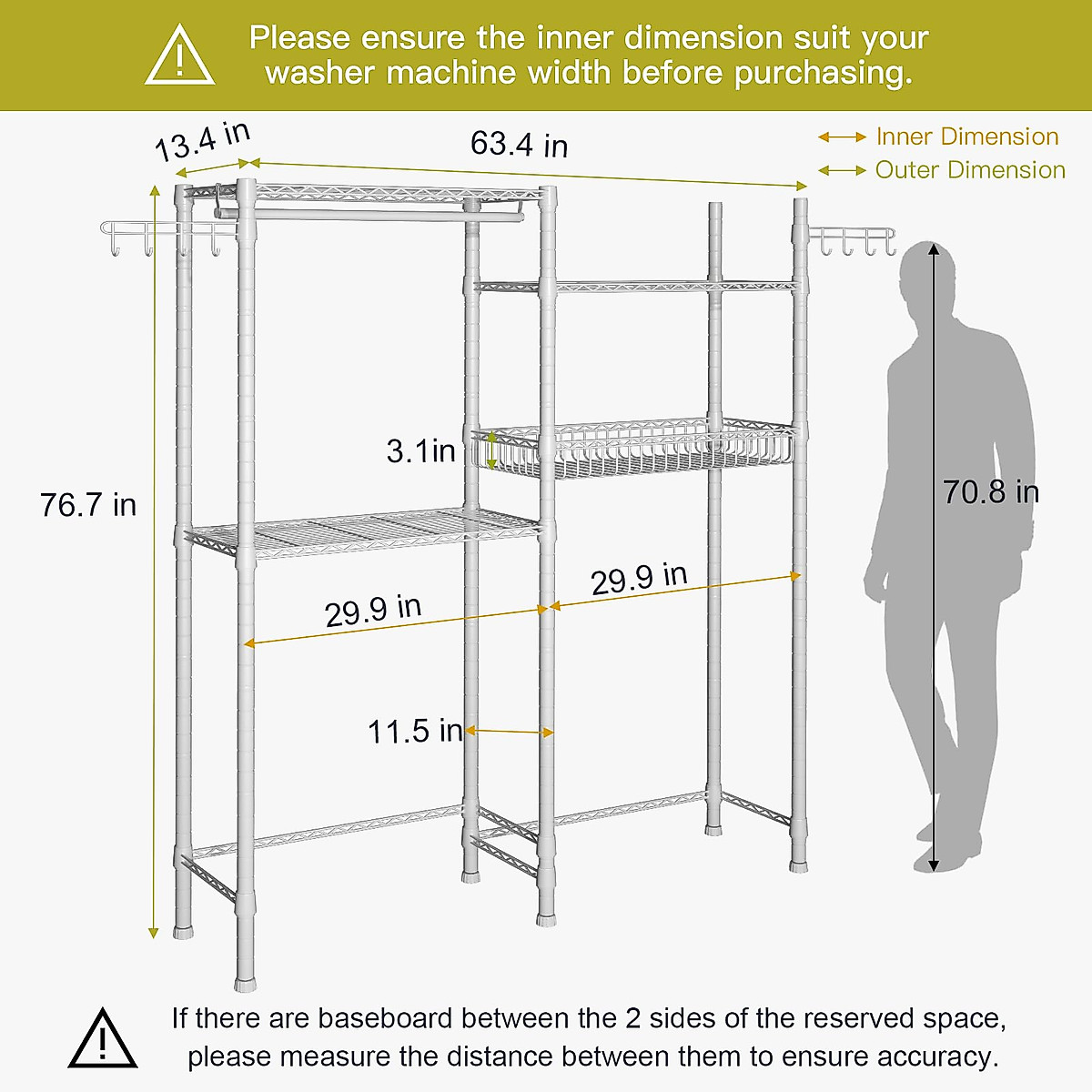 Please ensure the inner dimension suit your washer machine width before purchasing.

13.4 in

63.4 in

Inner Dimension

Outer Dimension

76.7 in

3.1in

70.8 in

29.9 in

29.9 in

11.5 in

If there are baseboard between the 2 sides of the reserved space, please measure the distance between them to ensure accuracy.