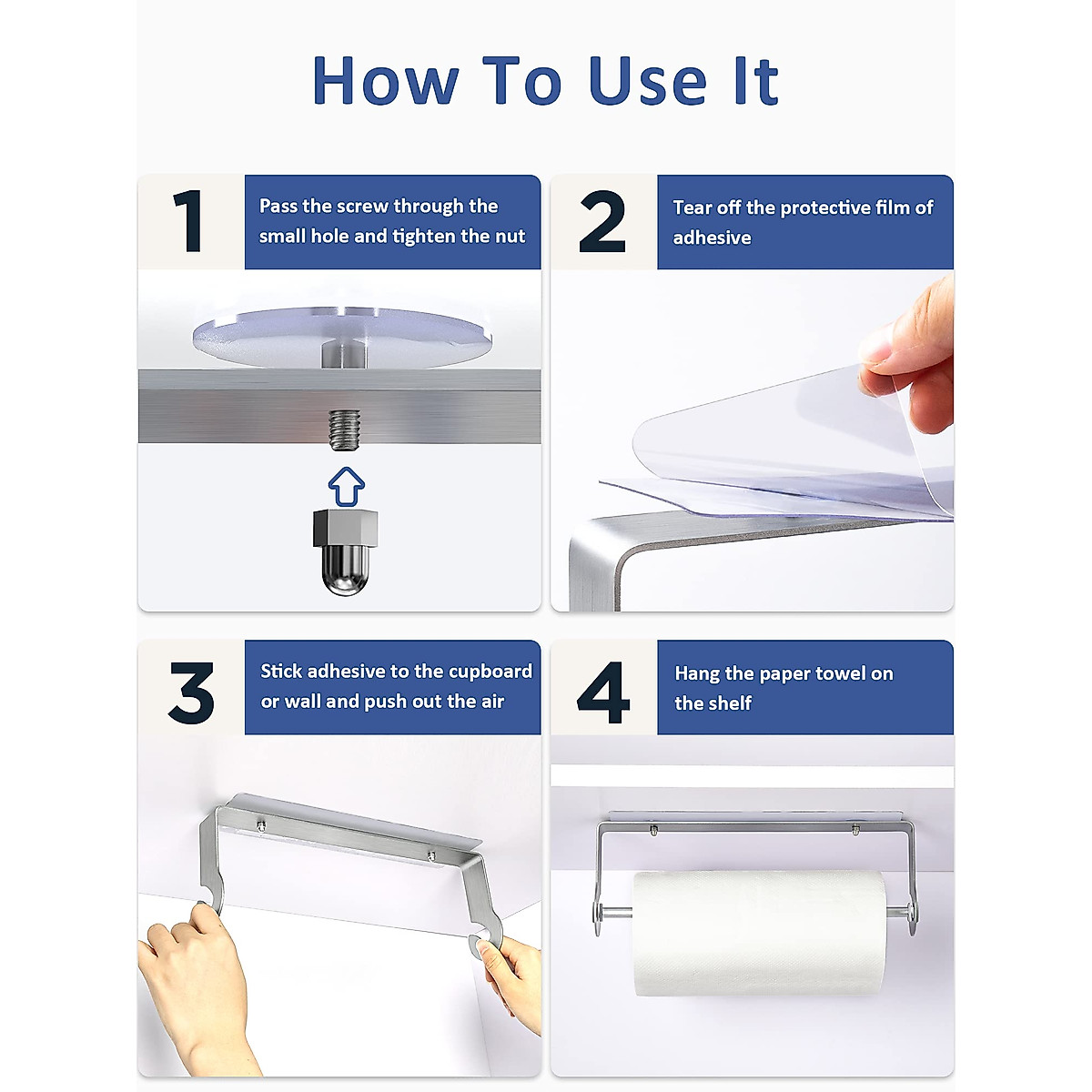 How To Use It

1 Pass the screw through the small hole and tighten the nut

2 Tear off the protective film of adhesive

3 Stick adhesive to the cupboard or wall and push out the air

4 Hang the paper towel on the shelf