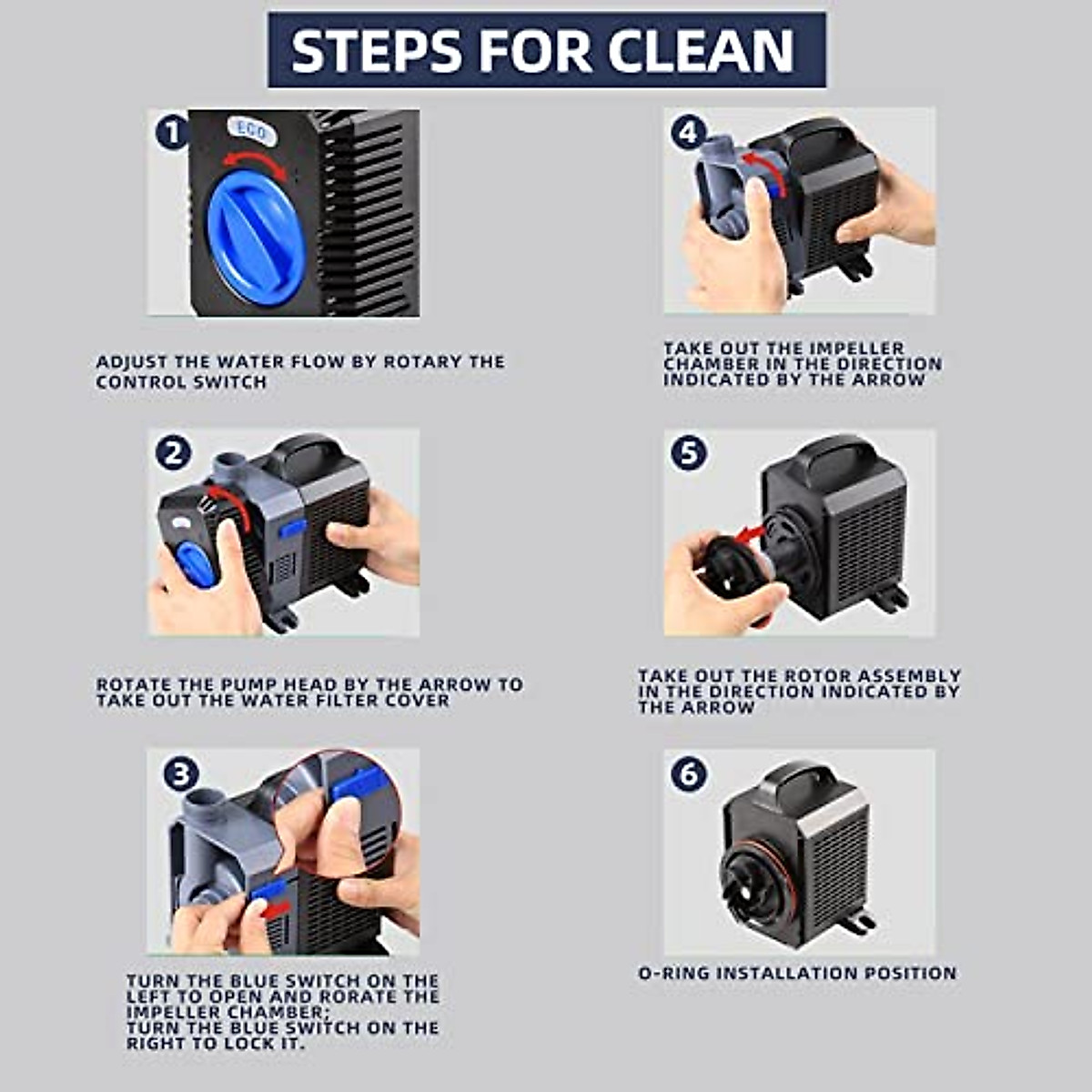 STEPS FOR CLEAN

1

ECO

ADJUST THE WATER FLOW BY ROTARY THE CONTROL SWITCH

2

ROTATE THE PUMP HEAD BY THE ARROW TO TAKE OUT THE WATER FILTER COVER

3

TURN THE BLUE SWITCH ON THE LEFT TO OPEN AND RORATE THE IMPELLER CHAMBER;
TURN THE BLUE SWITCH ON THE RIGHT TO LOCK IT.

4

TAKE OUT THE IMPELLER CHAMBER IN THE DIRECTION INDICATED BY THE ARROW

5

TAKE OUT THE ROTOR ASSEMBLY IN THE DIRECTION INDICATED BY THE ARROW

6

O-RING INSTALLATION POSITION