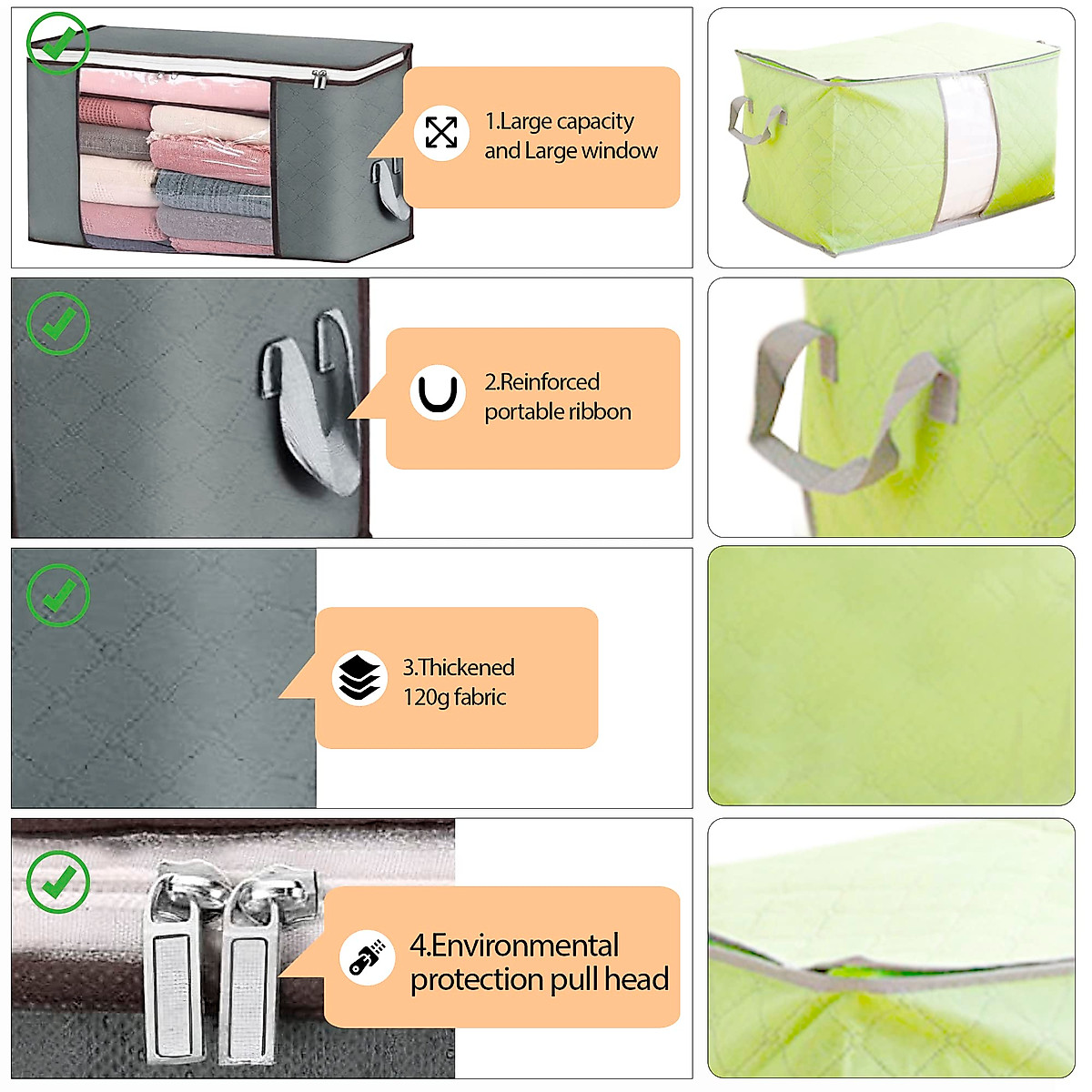 1.Large capacity and Large window

2.Reinforced portable ribbon

3.Thickened 120g fabric

4.Environmental protection pull head