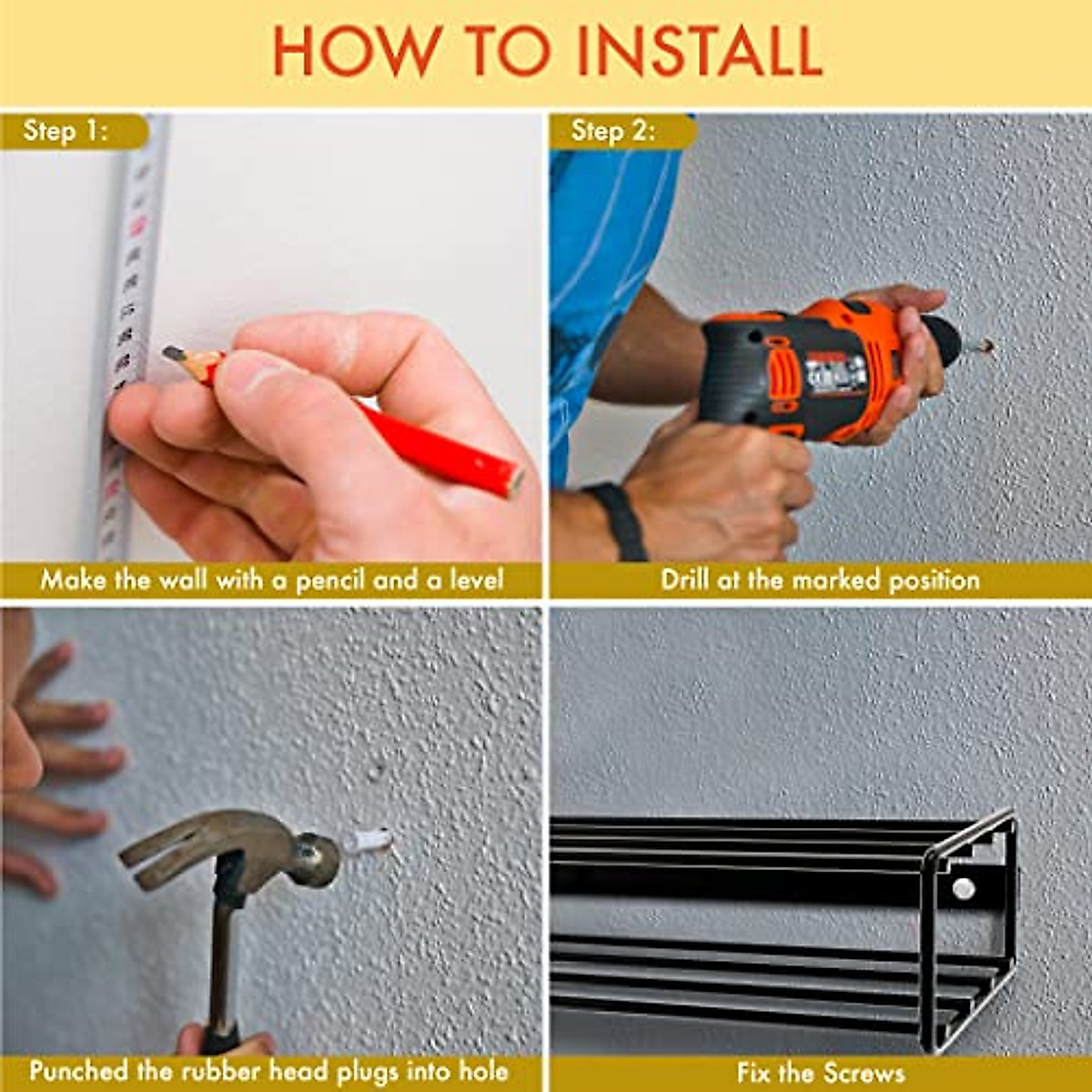 HOW TO INSTALL

Step 1:

Make the wall with a pencil and a level

Step 2:

Drill at the marked position

Punched the rubber head plugs into hole

Fix the Screws